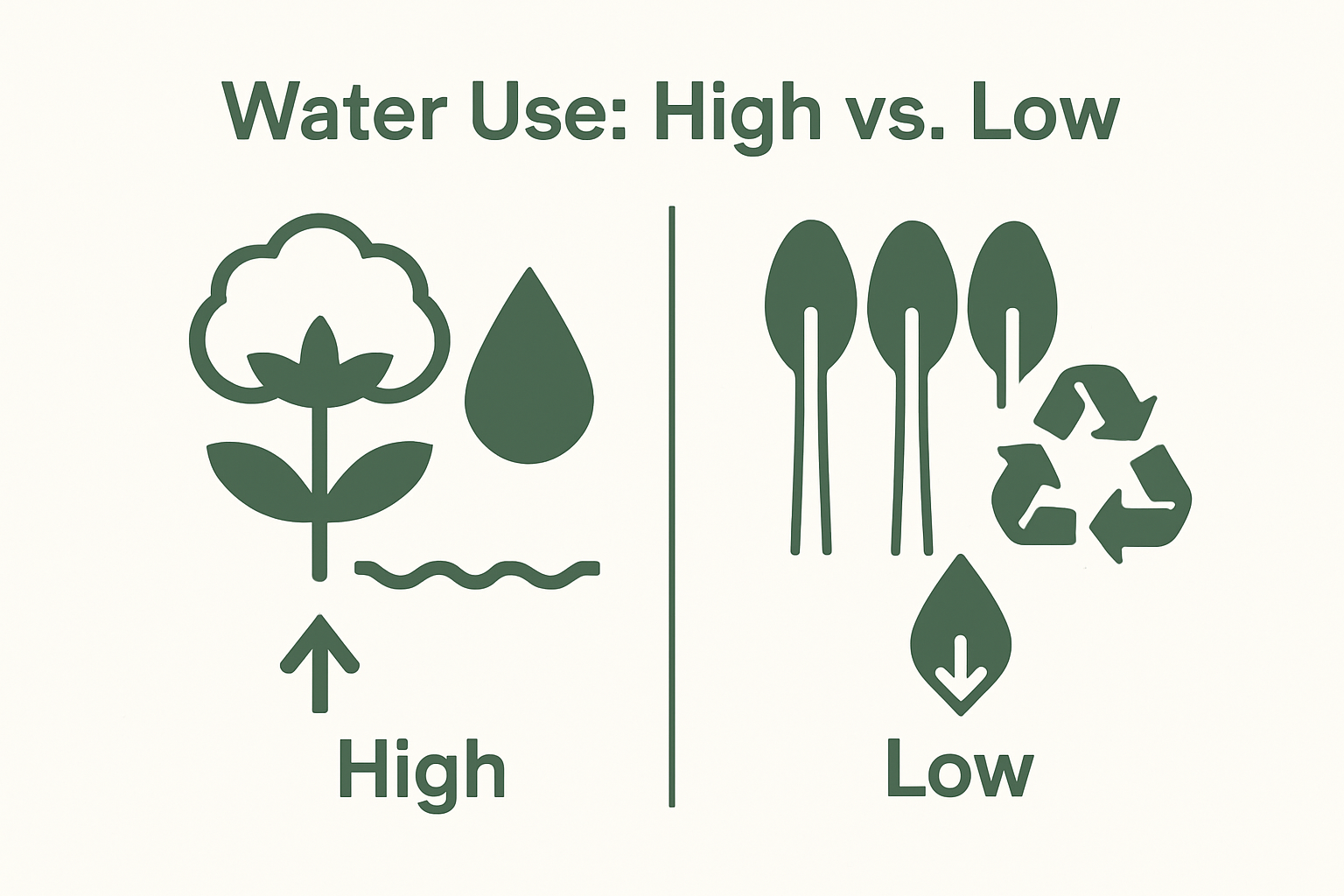 Water Use: High vs. Low

High

Low