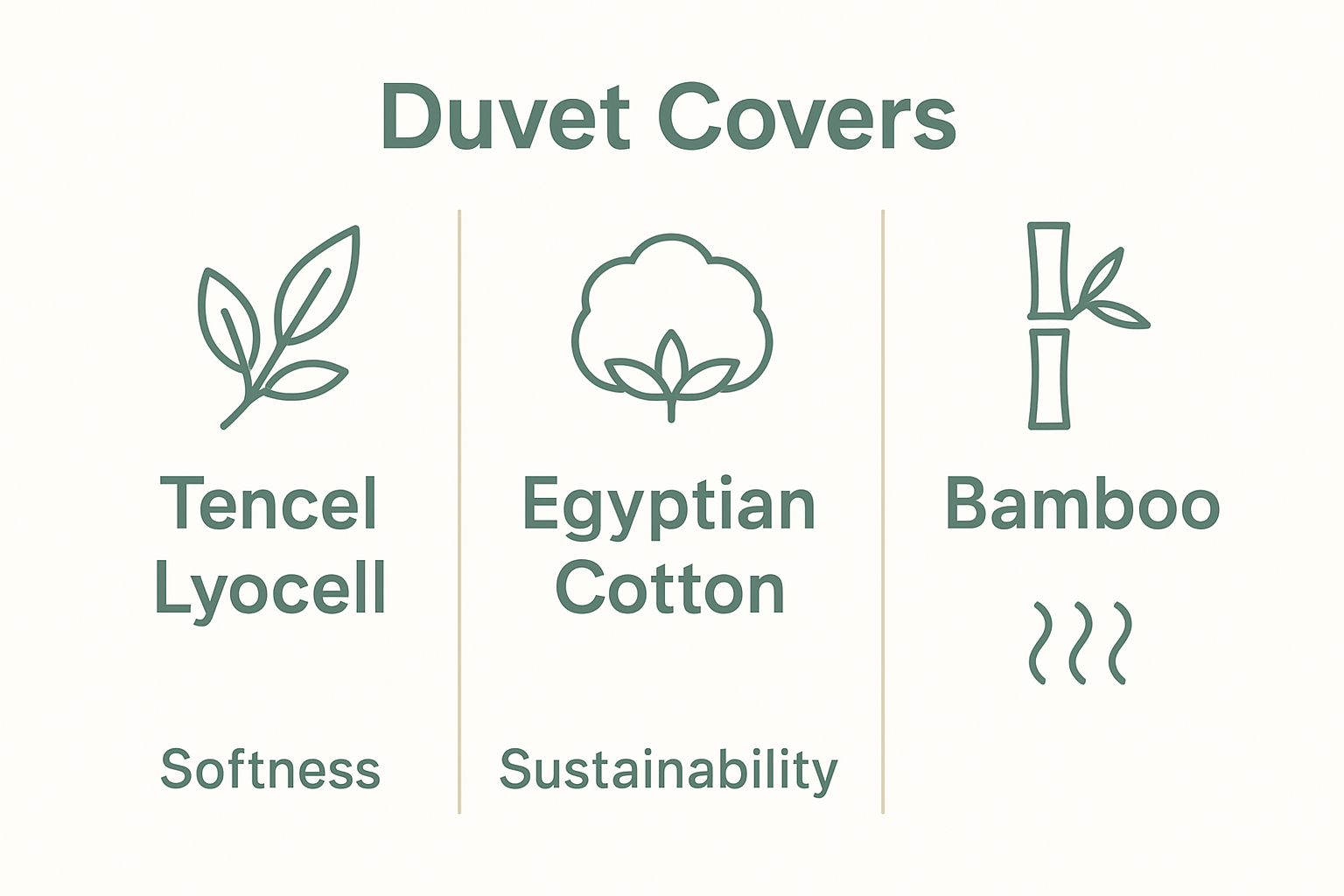 Duvet Covers

Tencel Lyocell

Softness

Egyptian Cotton

Sustainability

Bamboo