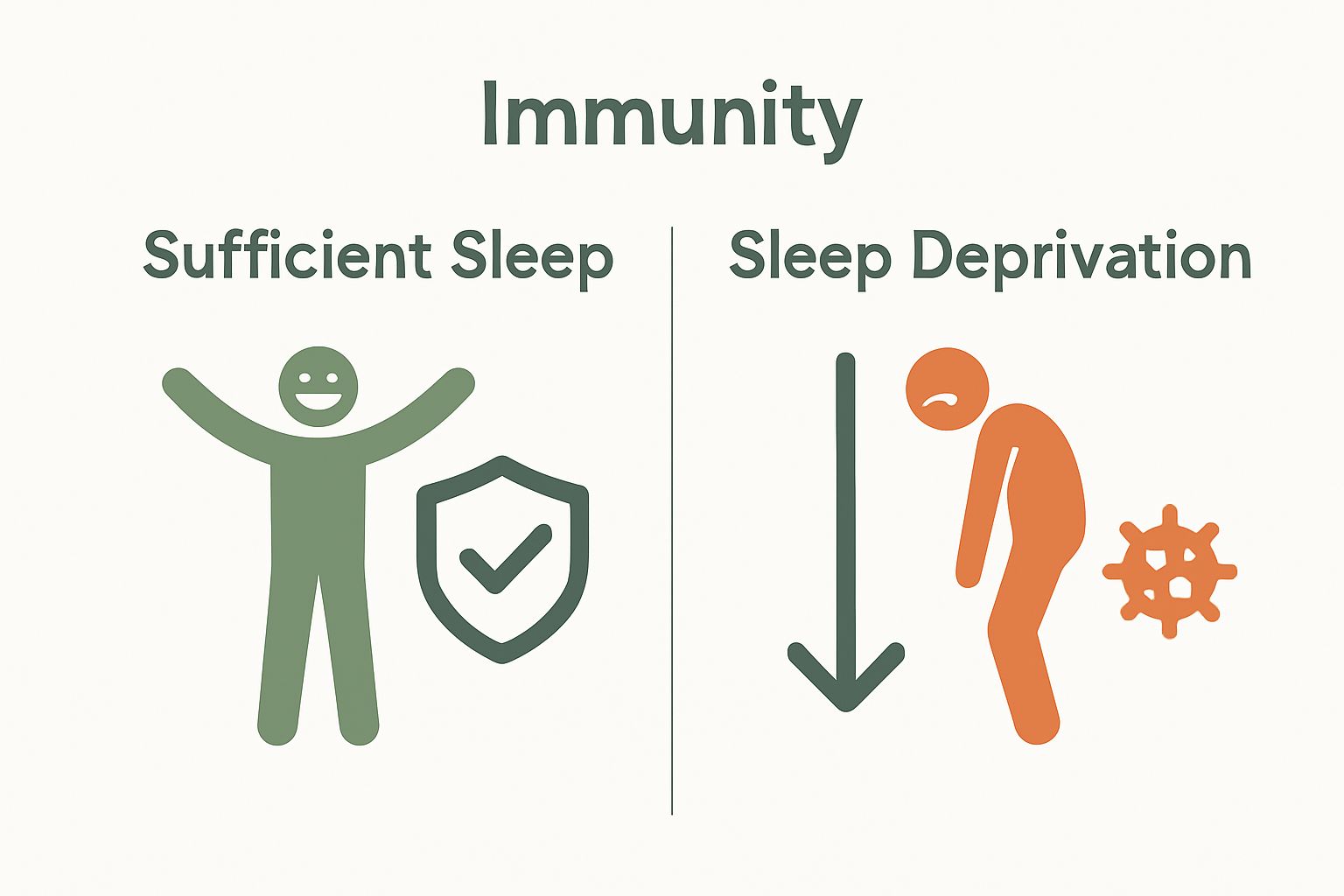 Immunity

Sufficient Sleep

Sleep Deprivation