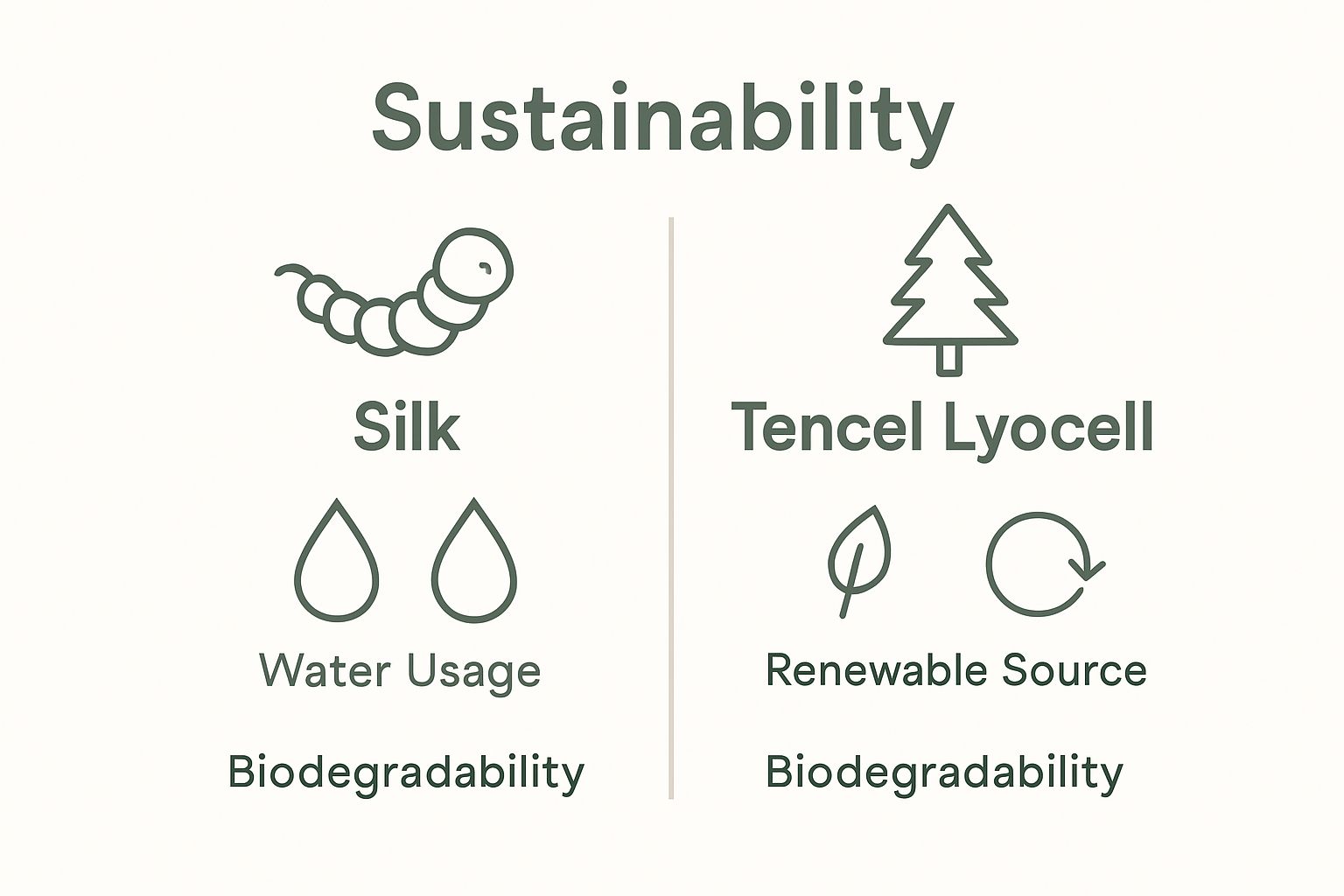 Sustainability

Silk

Water Usage

Biodegradability

Tencel Lyocell

Renewable Source

Biodegradability