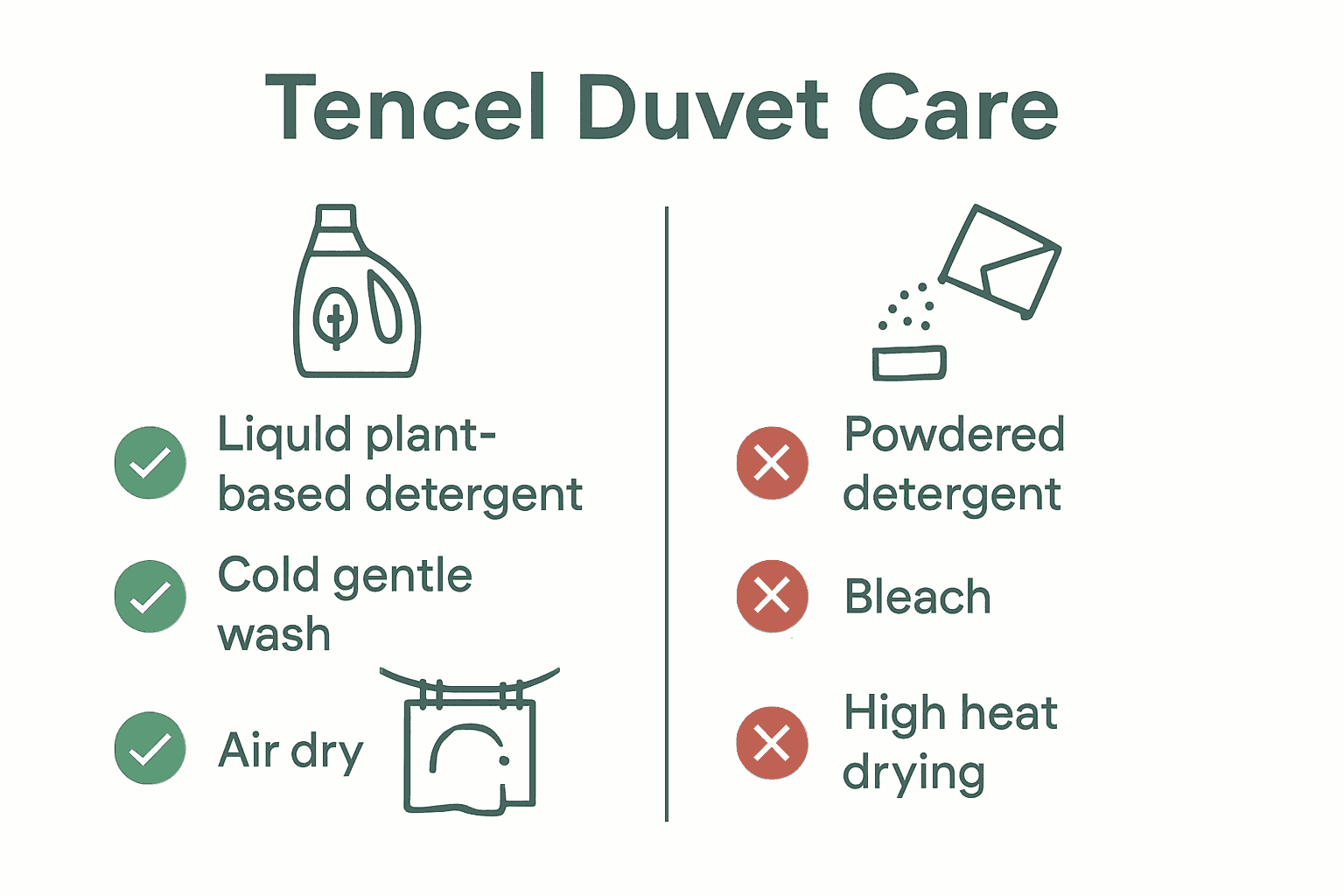 Tencel Duvet Care

Liquld plant-based detergent

Cold gentle wash

Air dry

Powdered detergent

Bleach

High heat drying