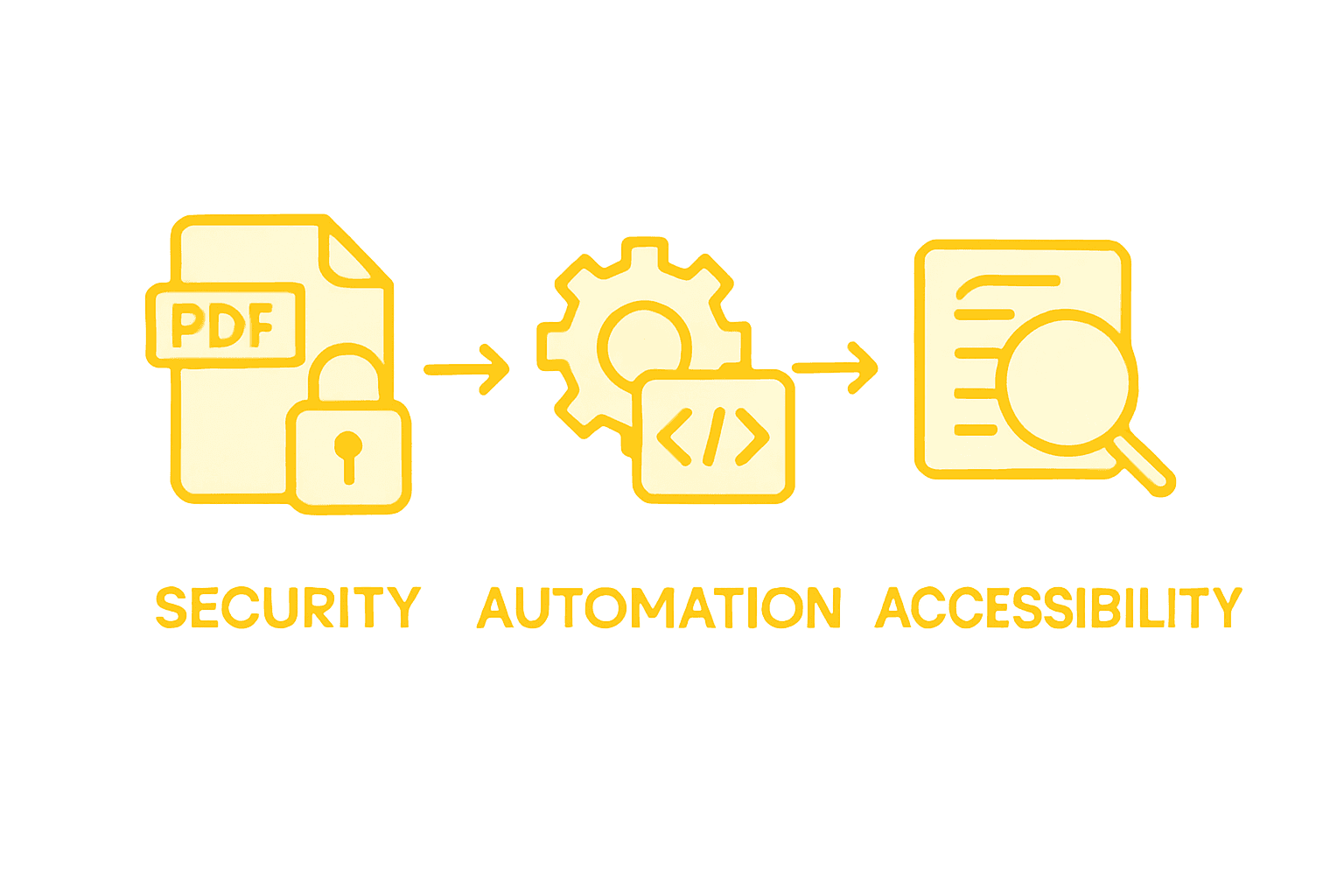 PDF

</>

SECURITY AUTOMATION ACCESSIBILITY