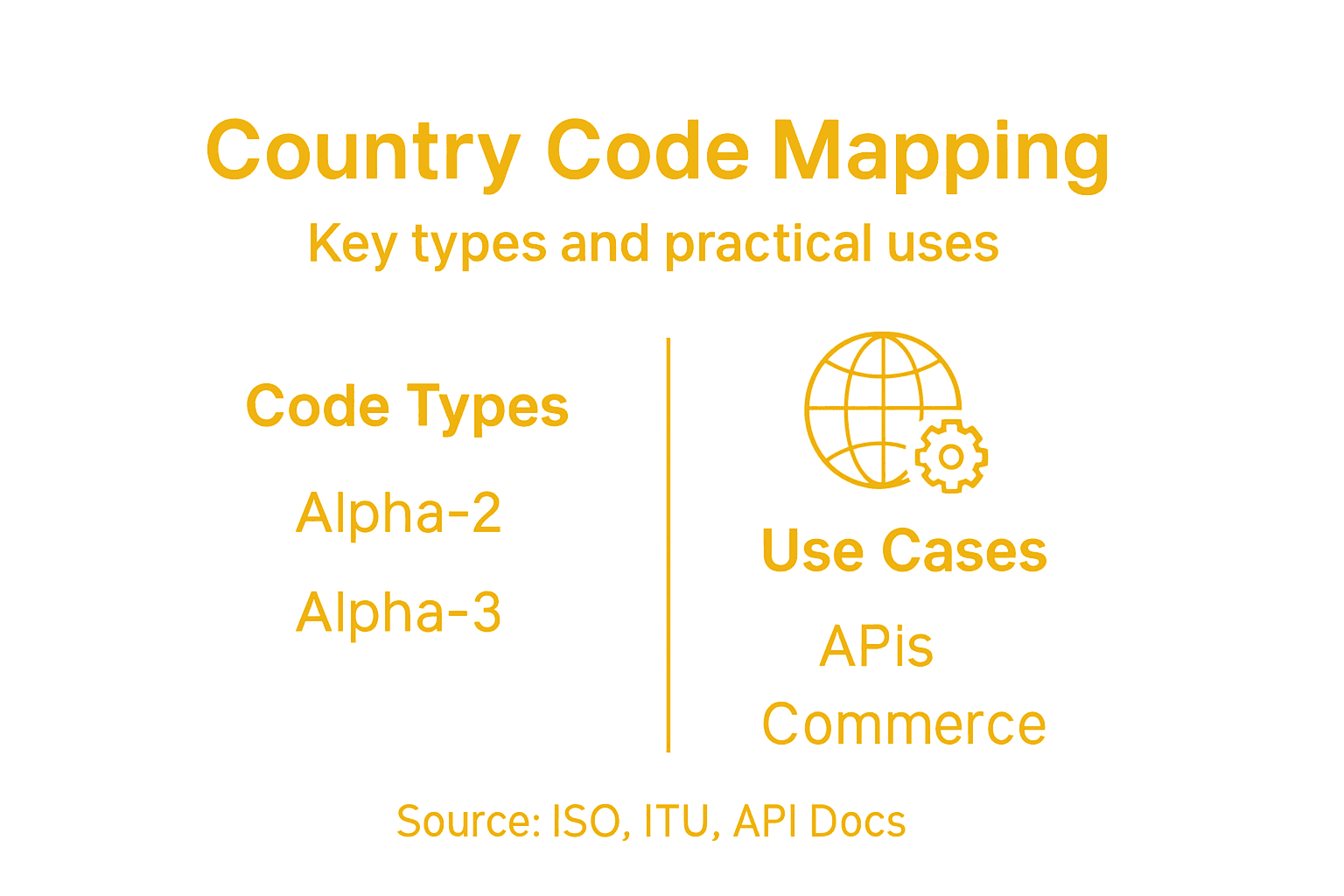 Country Code Mapping

Key types and practical uses

Code Types

Alpha-2

Alpha-3

Use Cases

APis

Commerce

Source: ISO, ITU, API Docs