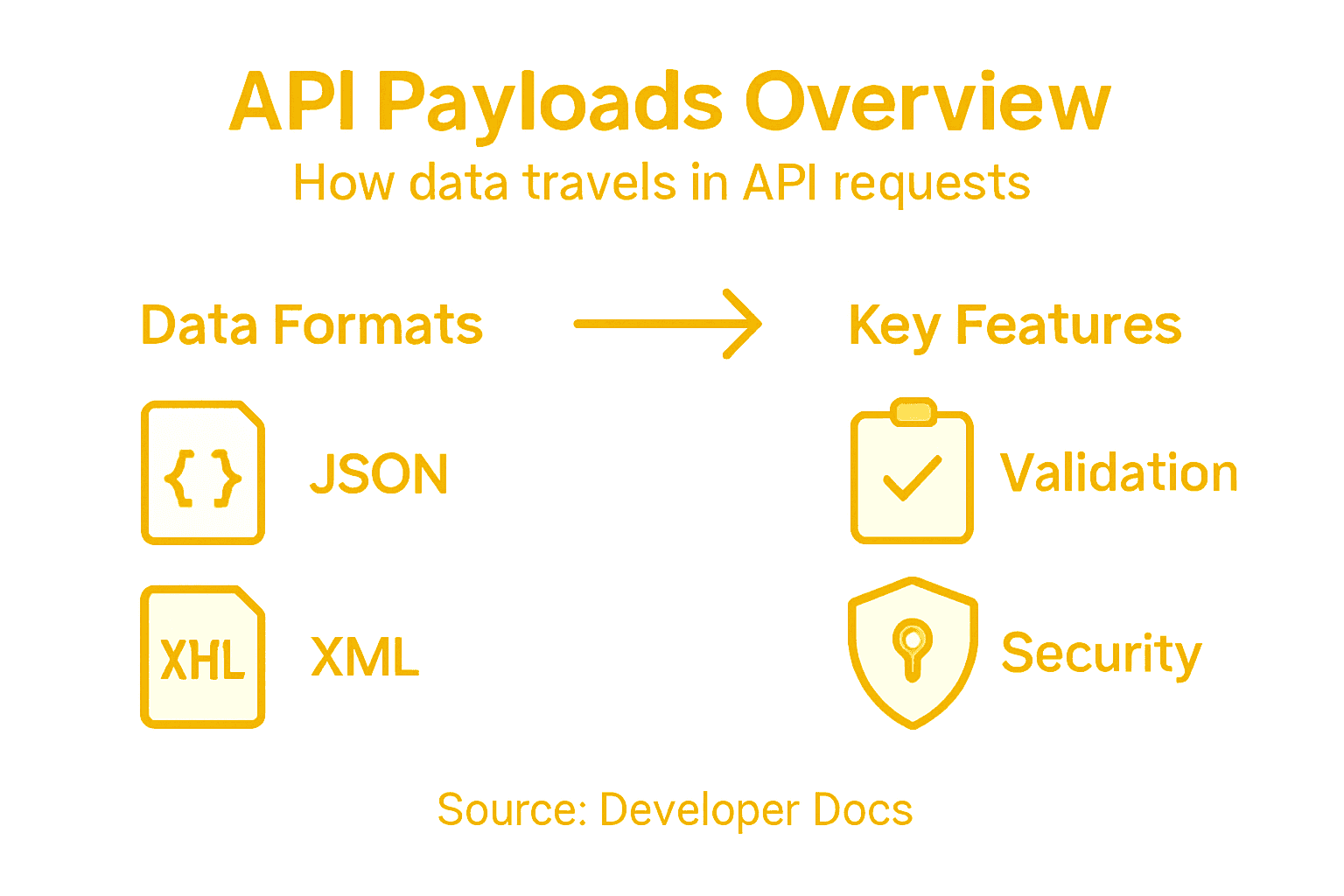 API Payloads Overview
How data travels in API requests

Data Formats

{ }
JSON

XHL
XML

Key Features

Validation

Security

Source: Developer Docs