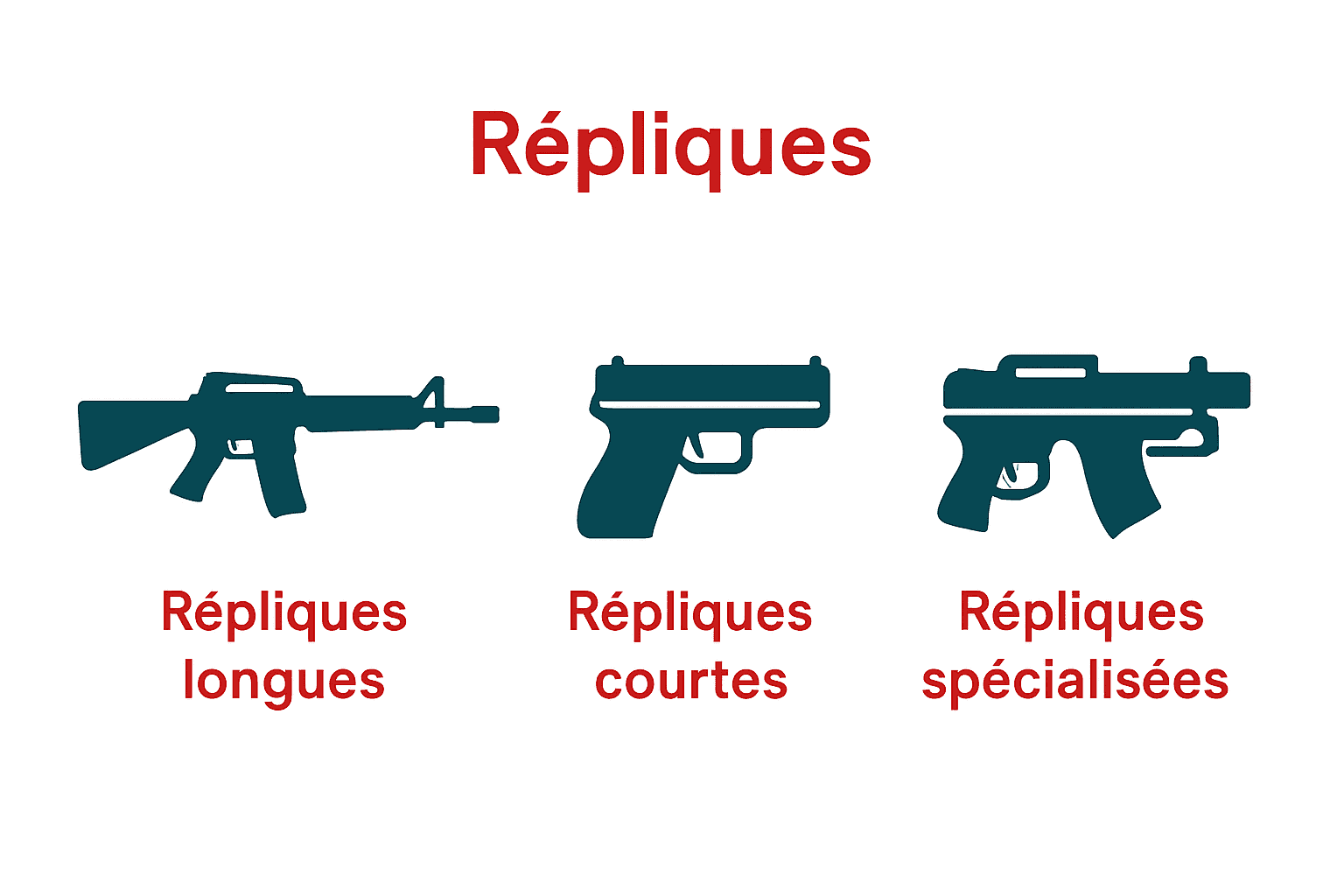 Répliques

Répliques longues

Répliques courtes

Répliques spécialisées