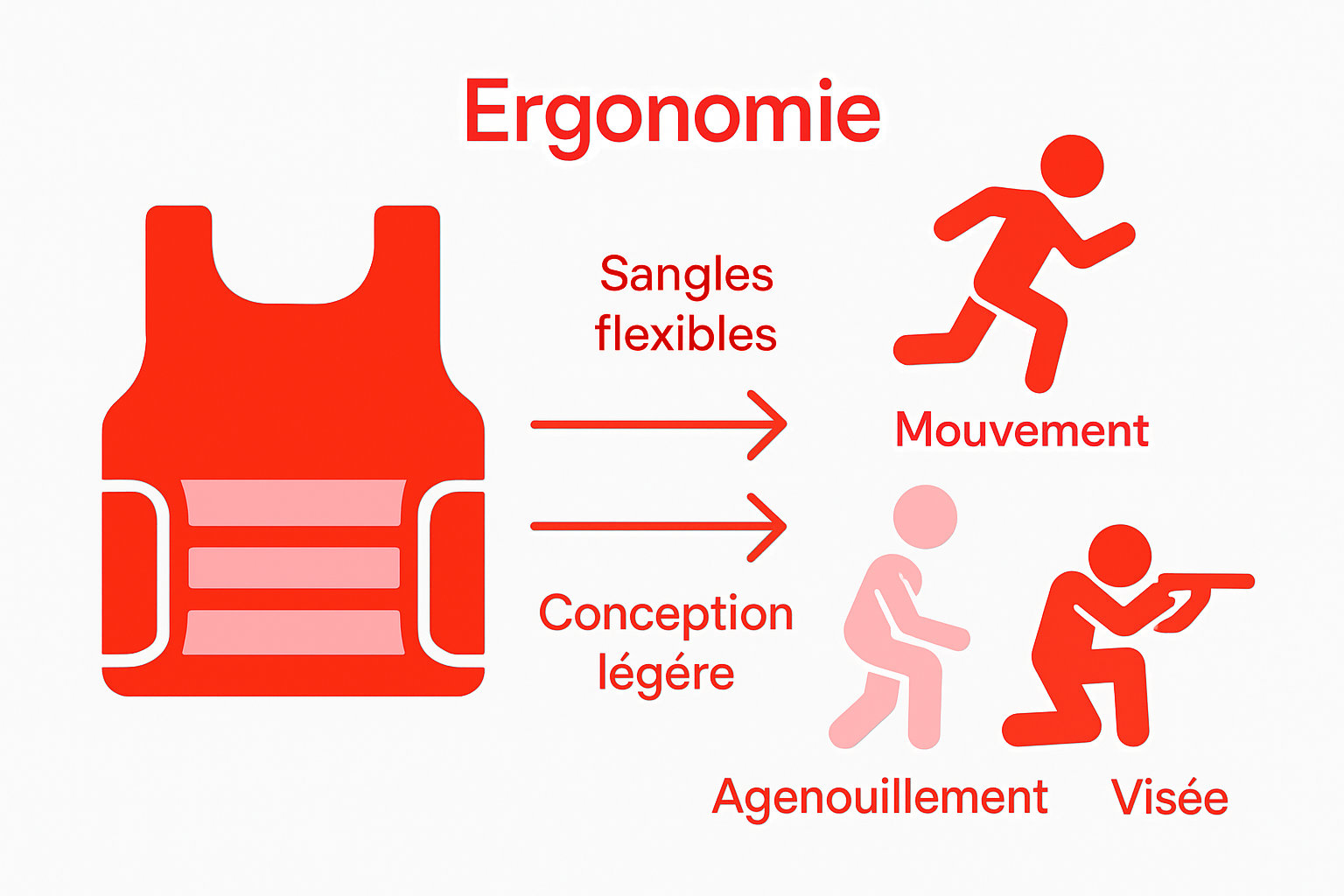 Ergonomie

Sangles flexibles

Mouvement

Conception légére

Agenouillement

Visée