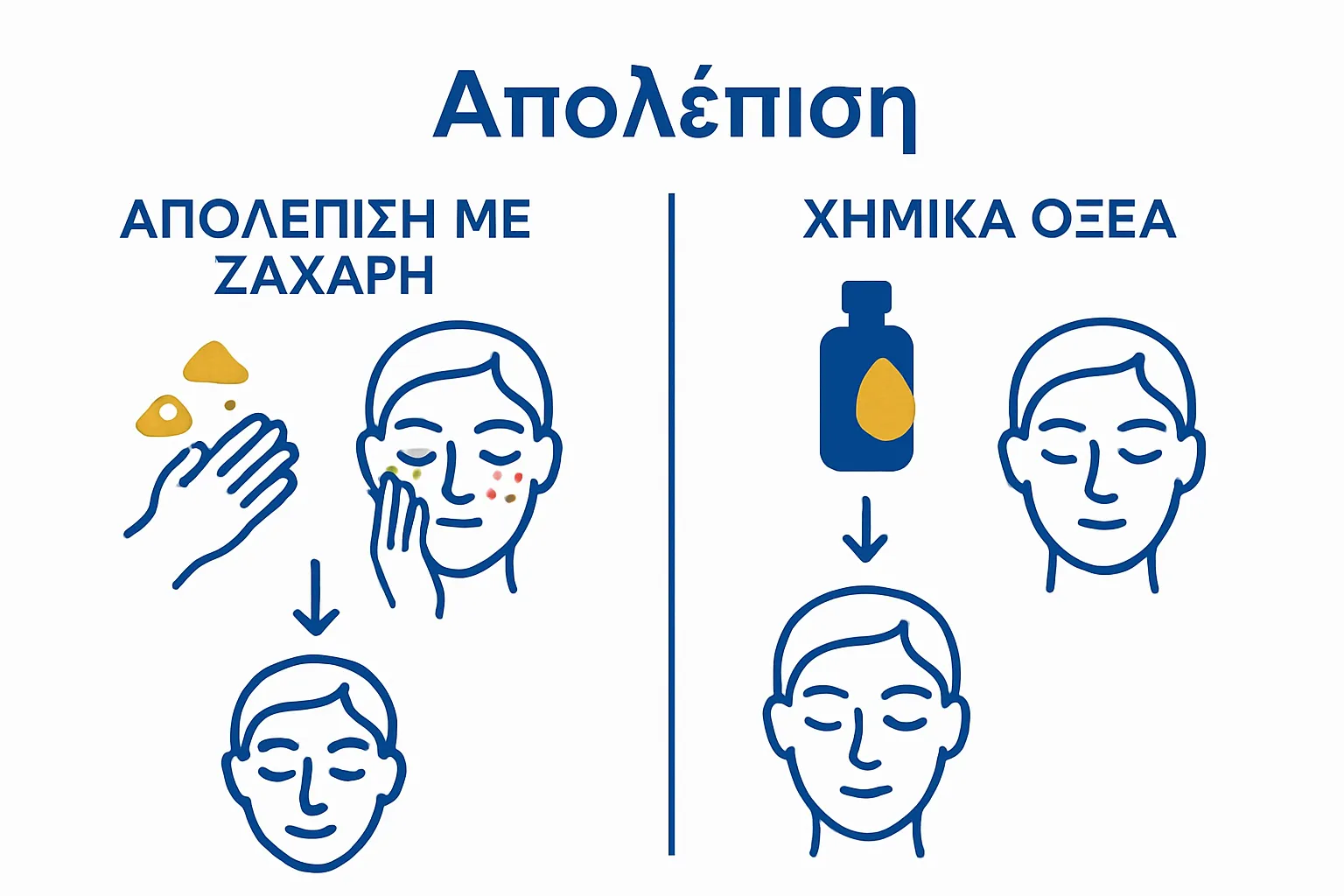 Απολέπιση

ΑΠΟΛΕΠΙΣΗ ΜΕ ΖΑΧΑΡΗ

ΧΗΜΙΚΑ ΟΞΕΑ