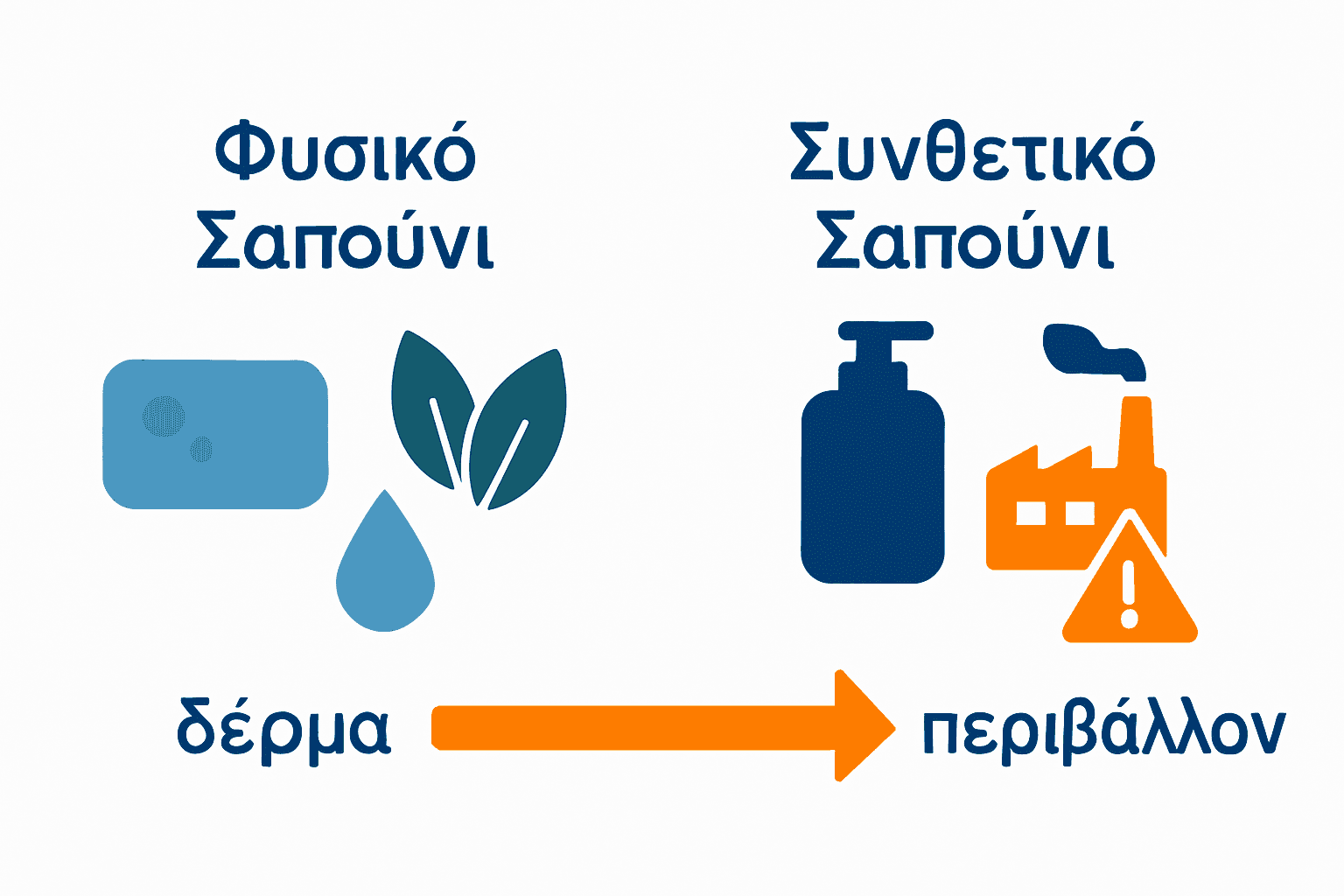 Φυσικό Σαπούνι

Συνθετικό Σαπούνι

δέρμα

περιβάλλον