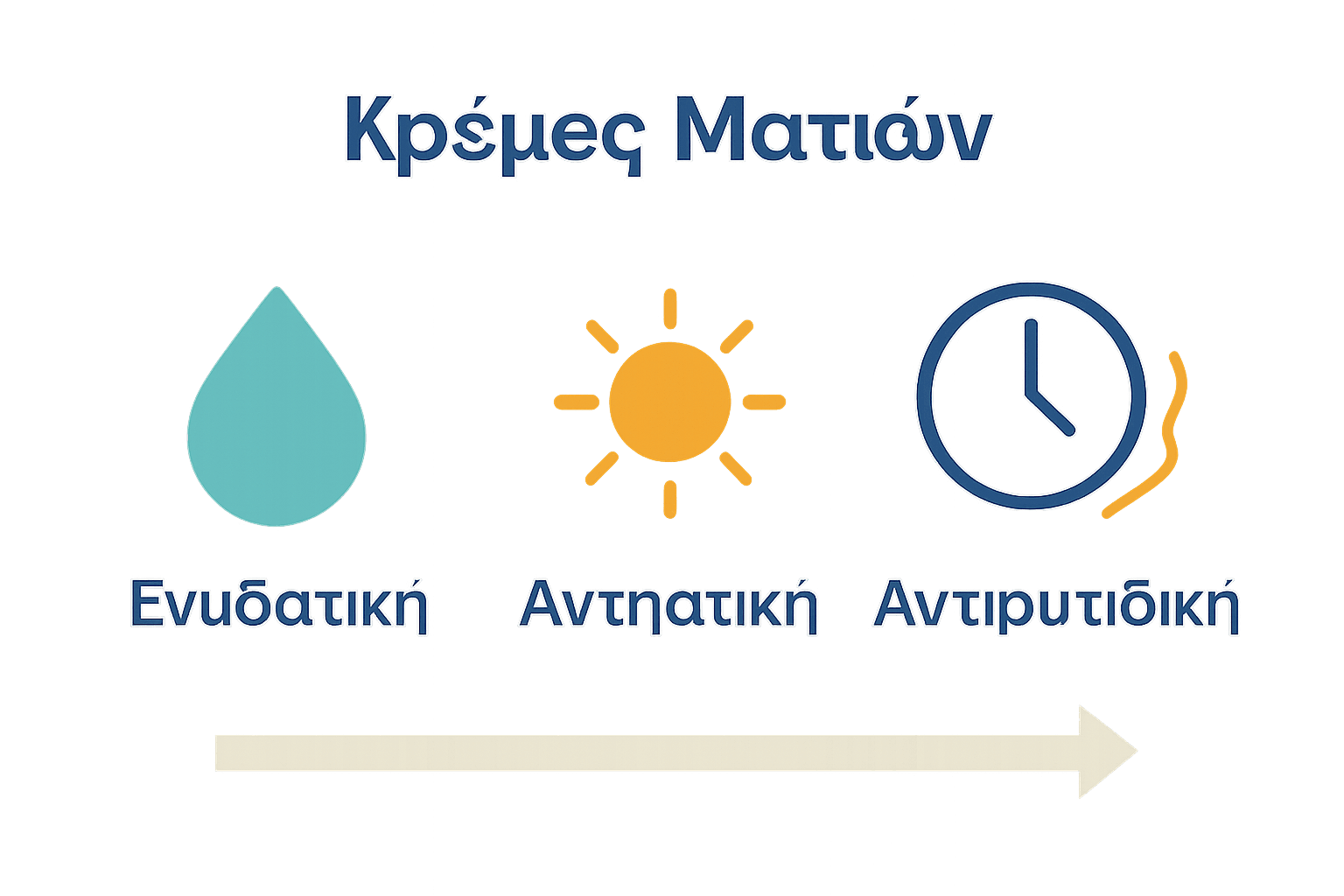 Κρέμες Ματιών

Ενυδατική

Αντηατική

Αντιρυτιδική