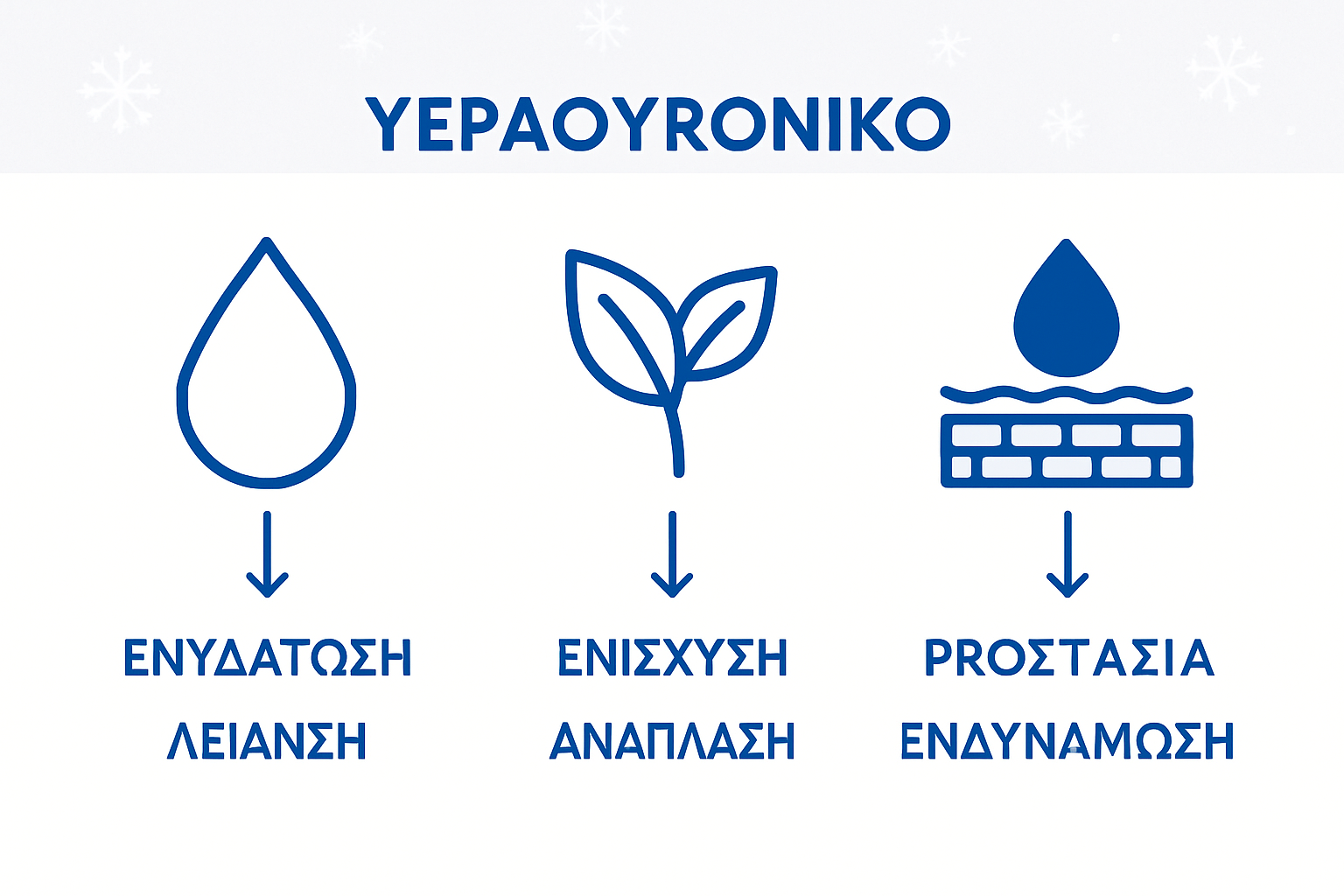 YEPAOYRONIKO

ΕΝΥΔΑΤΩΣΗ
ΛΕΙΑΝΣΗ

ΕΝΙΣΧΥΣΗ
ΑΝΑΠΛΑΣΗ

PROΣΤΑΣΙΑ
ΕΝΔΥΝΑΜΩΣΗ