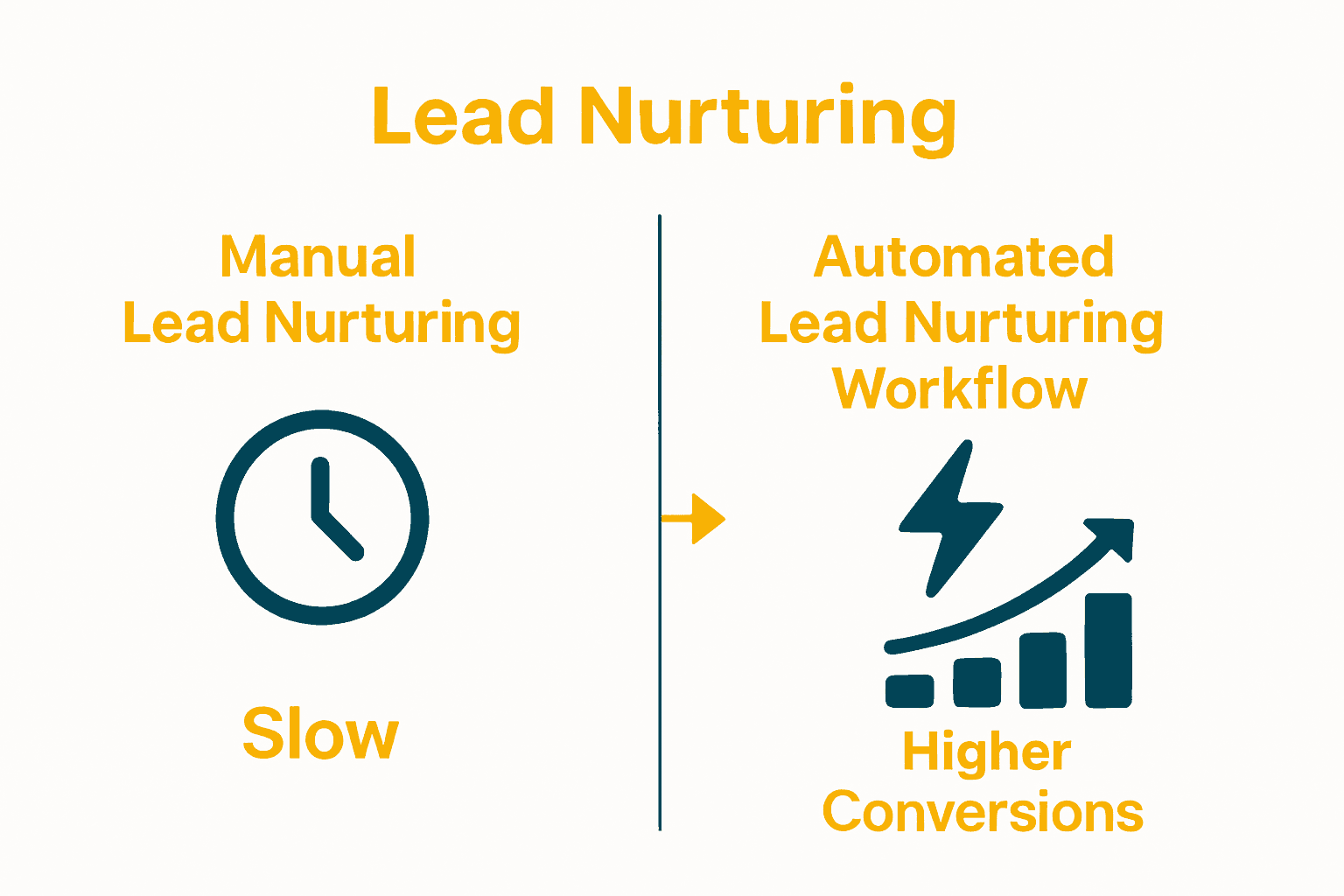 Lead Nurturing

Manual Lead Nurturing

Slow

Automated Lead Nurturing Workflow

Higher Conversions