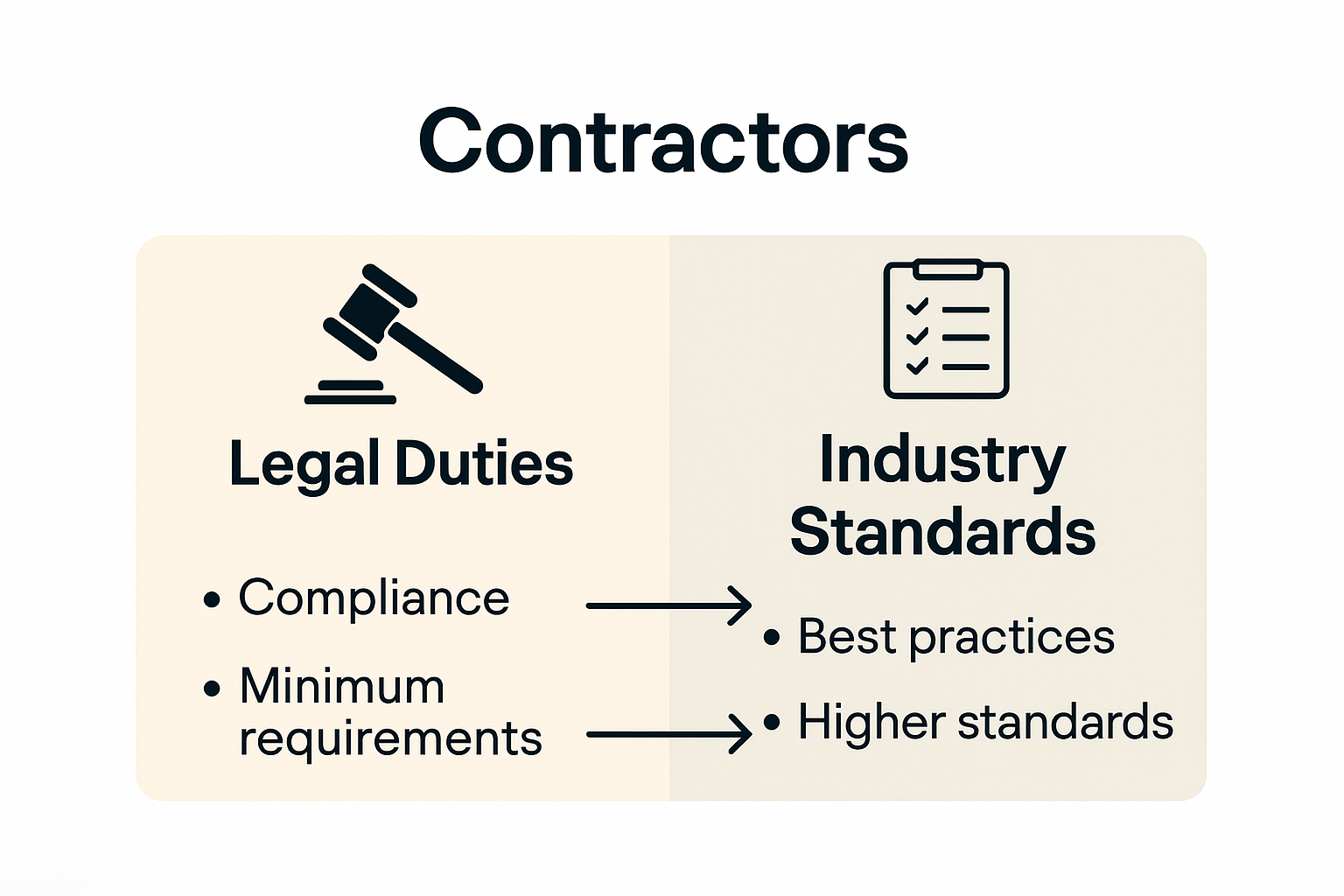 Contractors

Legal Duties

• Compliance
• Minimum requirements

Industry Standards

• Best practices
• Higher standards