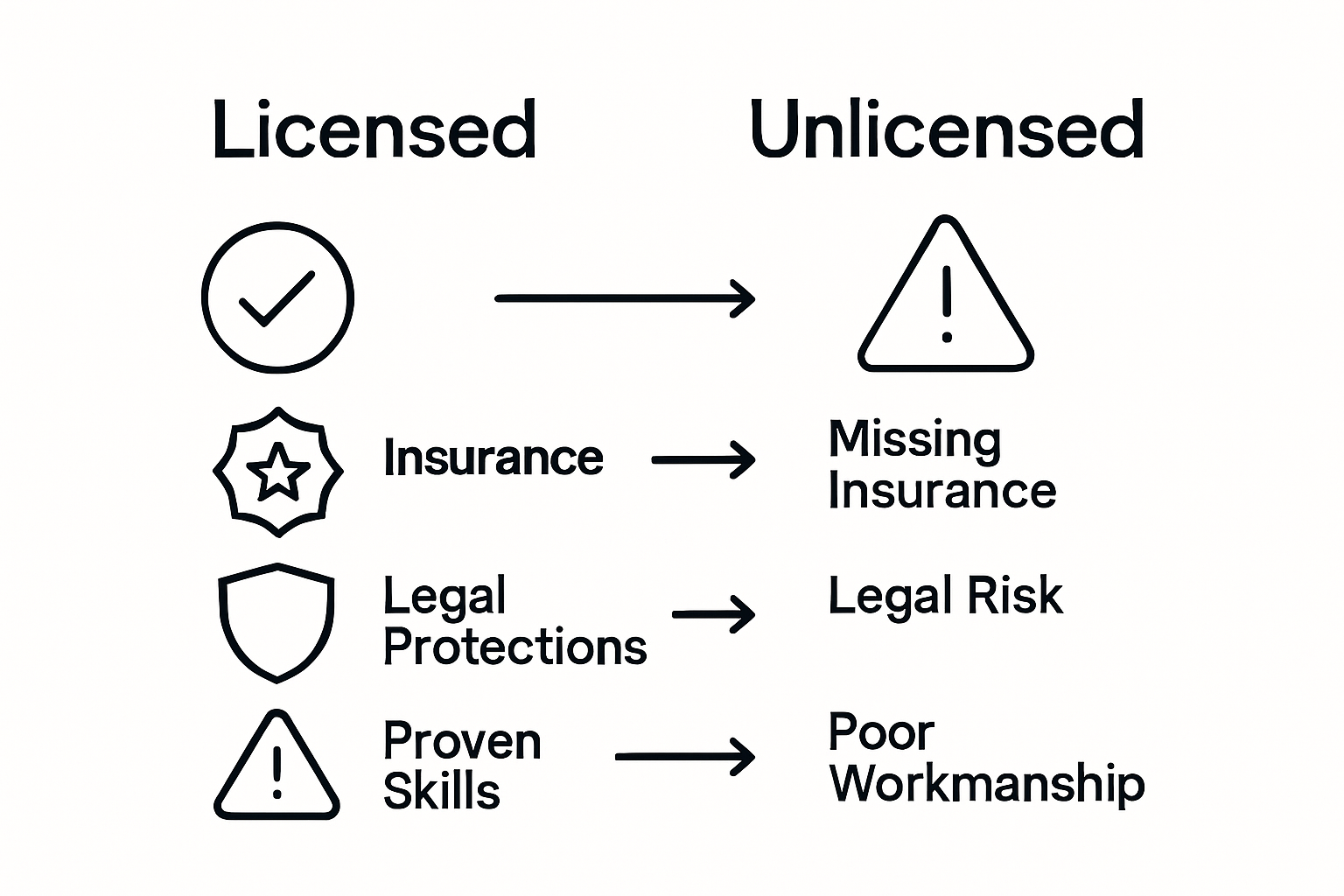 Licensed

Unlicensed

Insurance

Missing Insurance

Legal Protections

Legal Risk

Proven Skills

Poor Workmanship