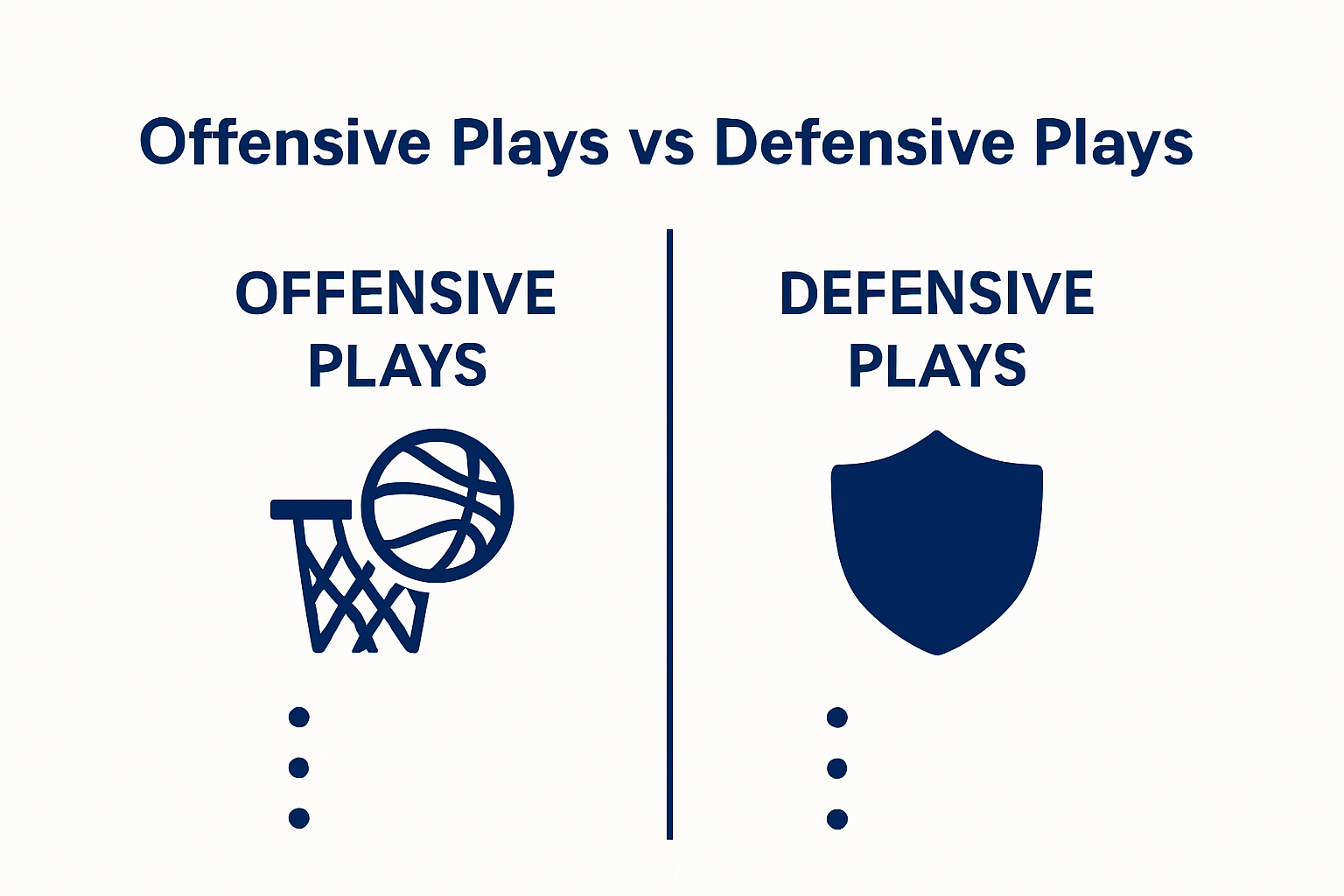 Offensive Plays vs Defensive Plays

OFFENSIVE PLAYS

DEFENSIVE PLAYS