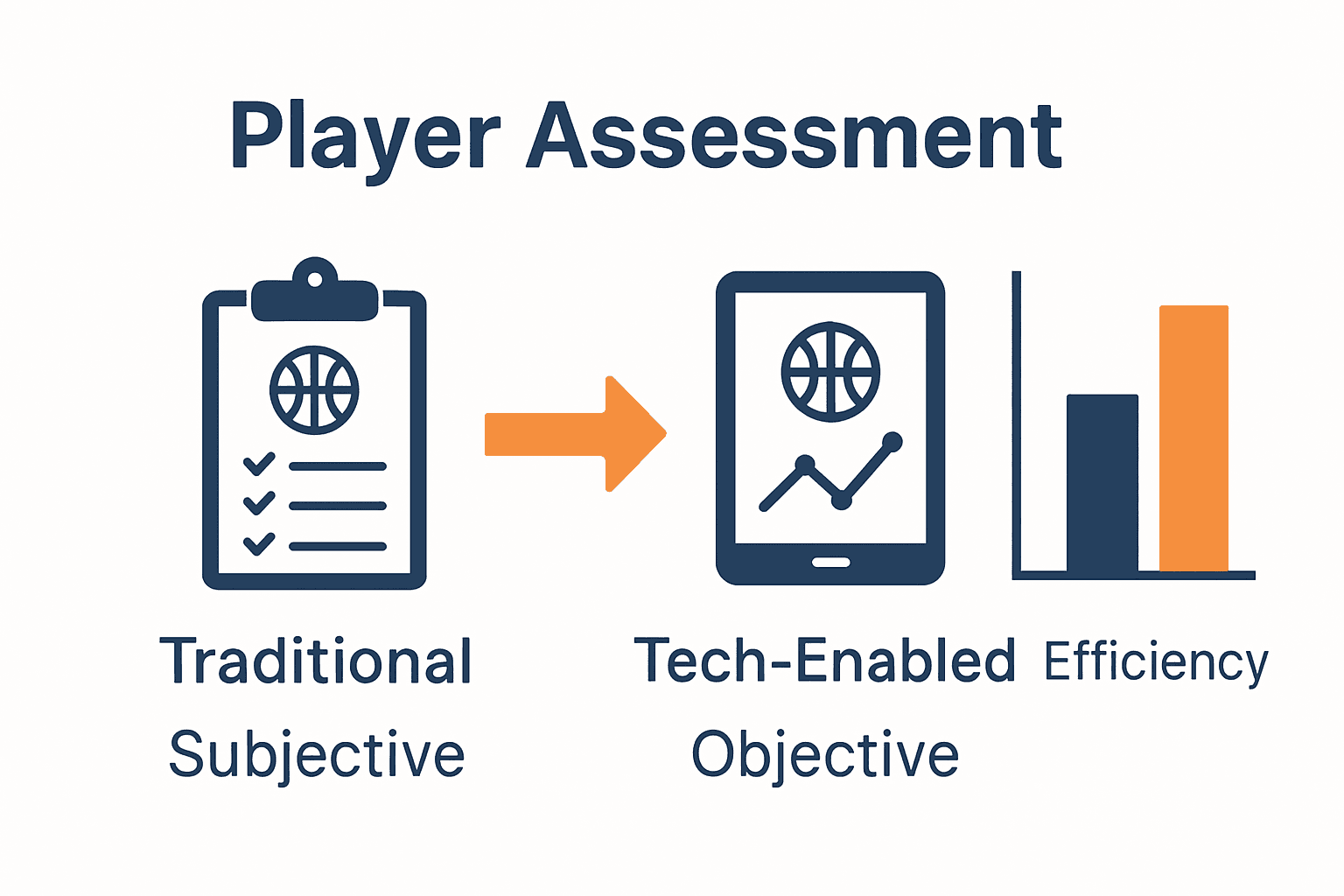 Player Assessment

Traditional
Subjective

Tech-Enabled
Objective

Efficiency