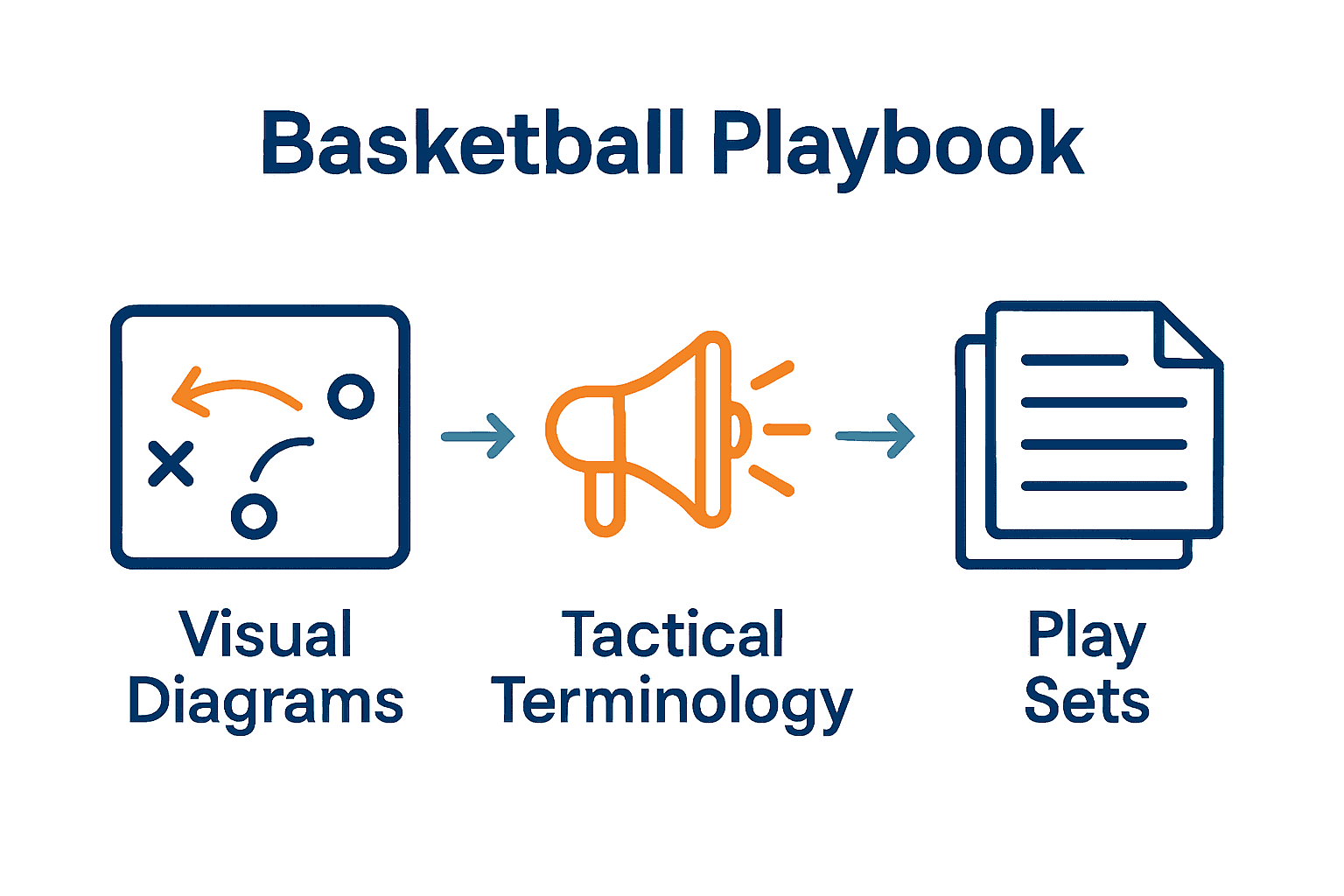 Basketball Playbook

Visual Diagrams

Tactical Terminology

Play Sets