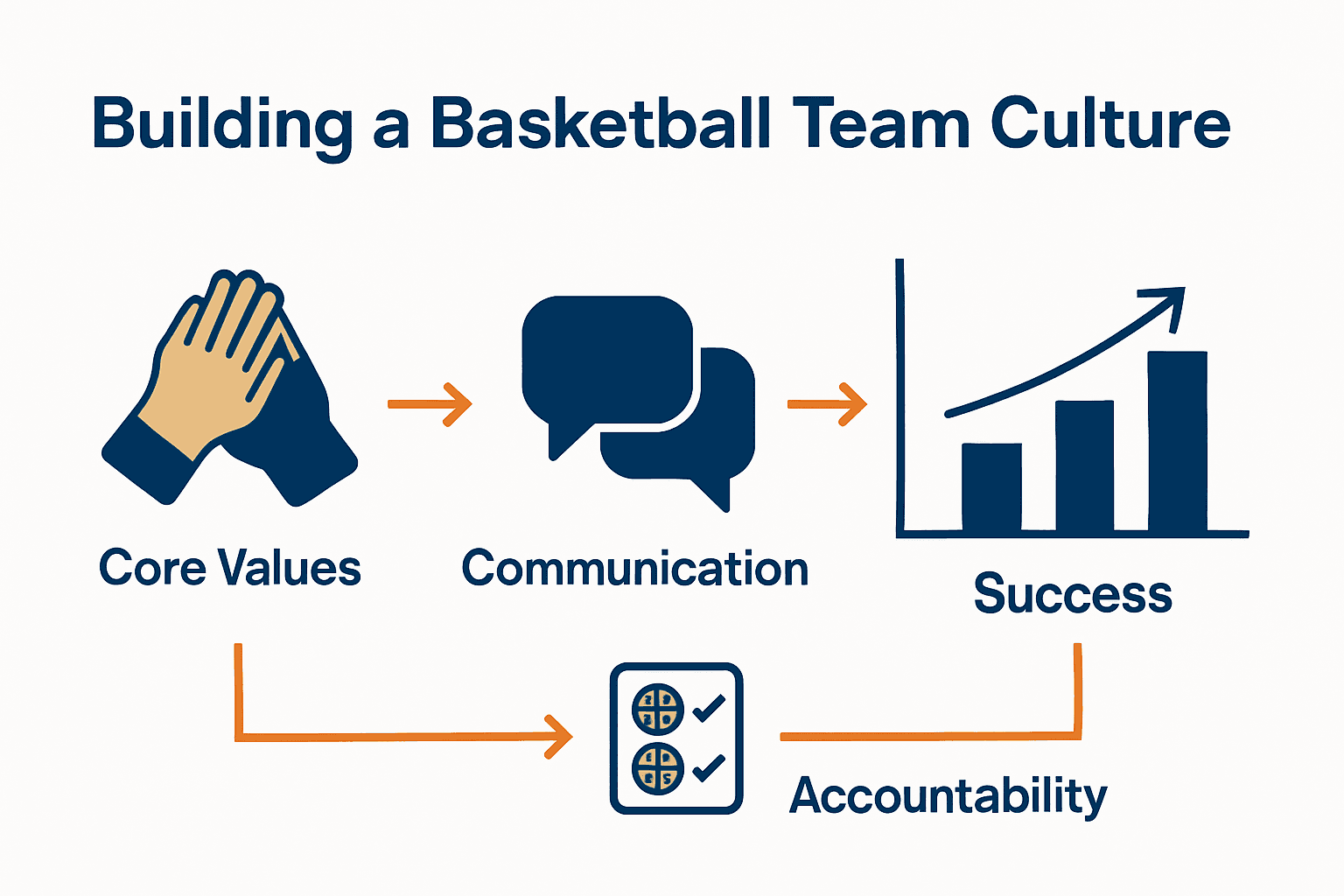 Building a Basketball Team Culture

Core Values

Communication

Success

Accountability