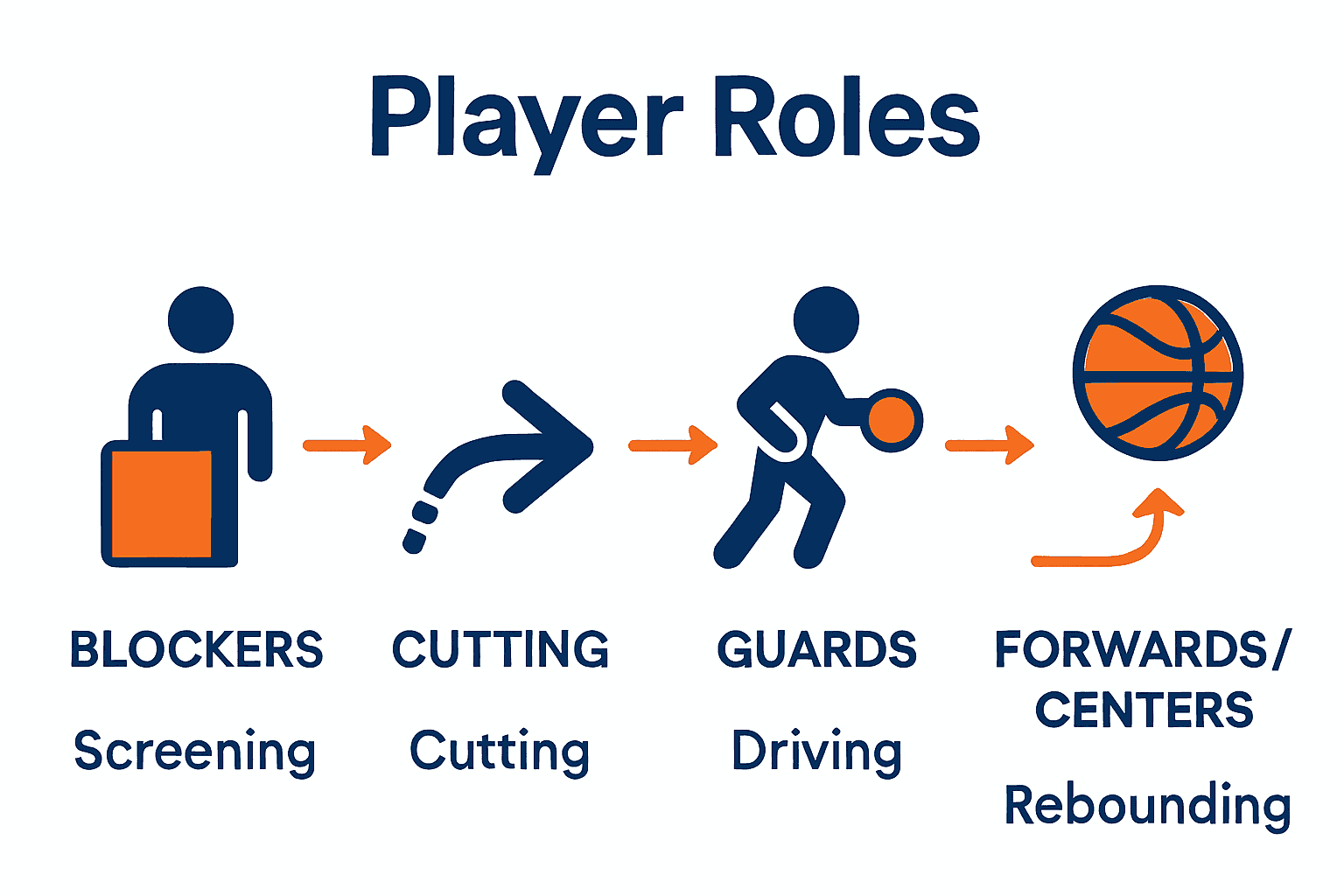 Player Roles

BLOCKERS
Screening

CUTTING
Cutting

GUARDS
Driving

FORWARDS/ CENTERS
Rebounding