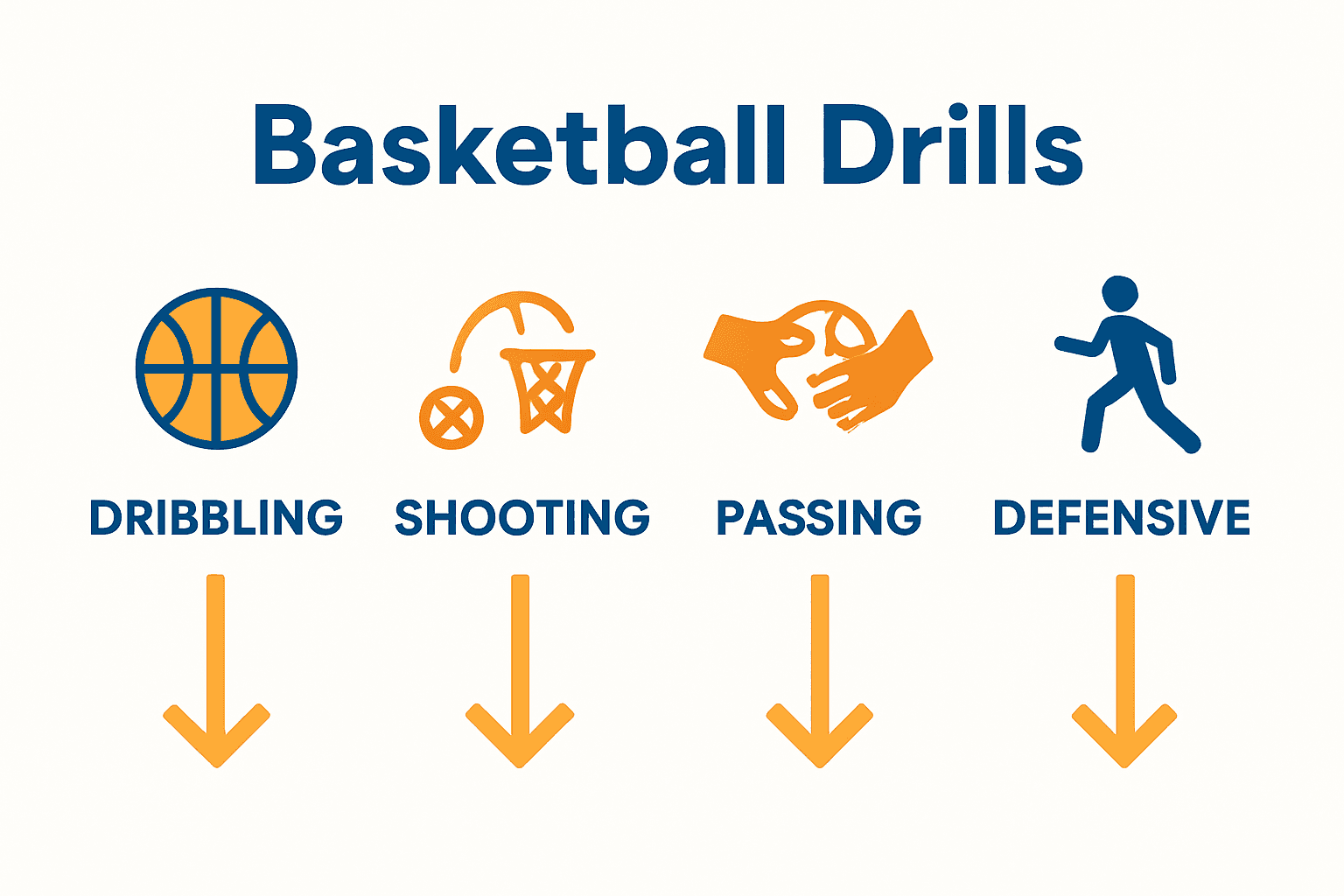 Basketball Drills

DRIBBLING

SHOOTING

PASSING

DEFENSIVE