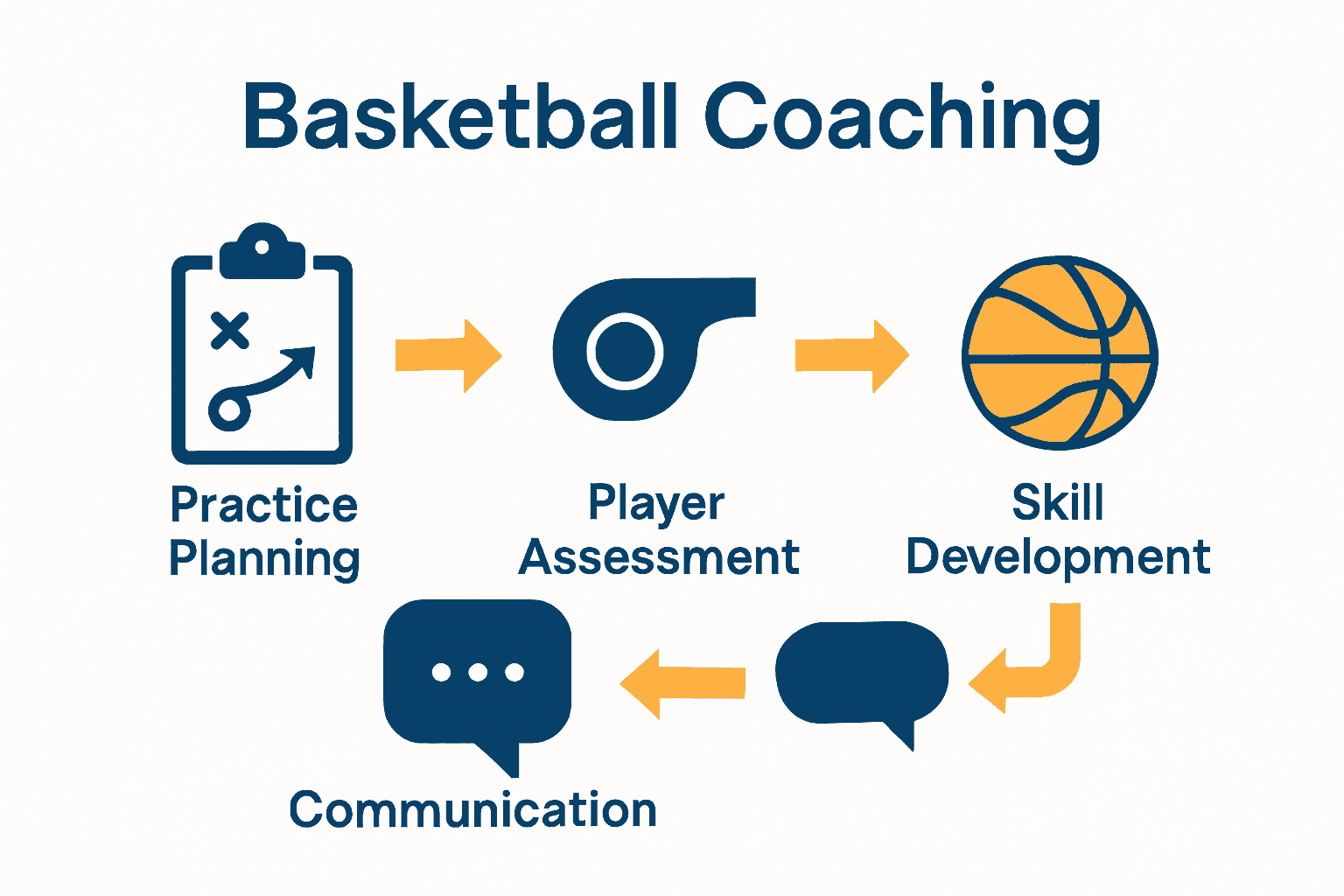 Basketball Coaching

Practice Planning

Player Assessment

Skill Development

Communication