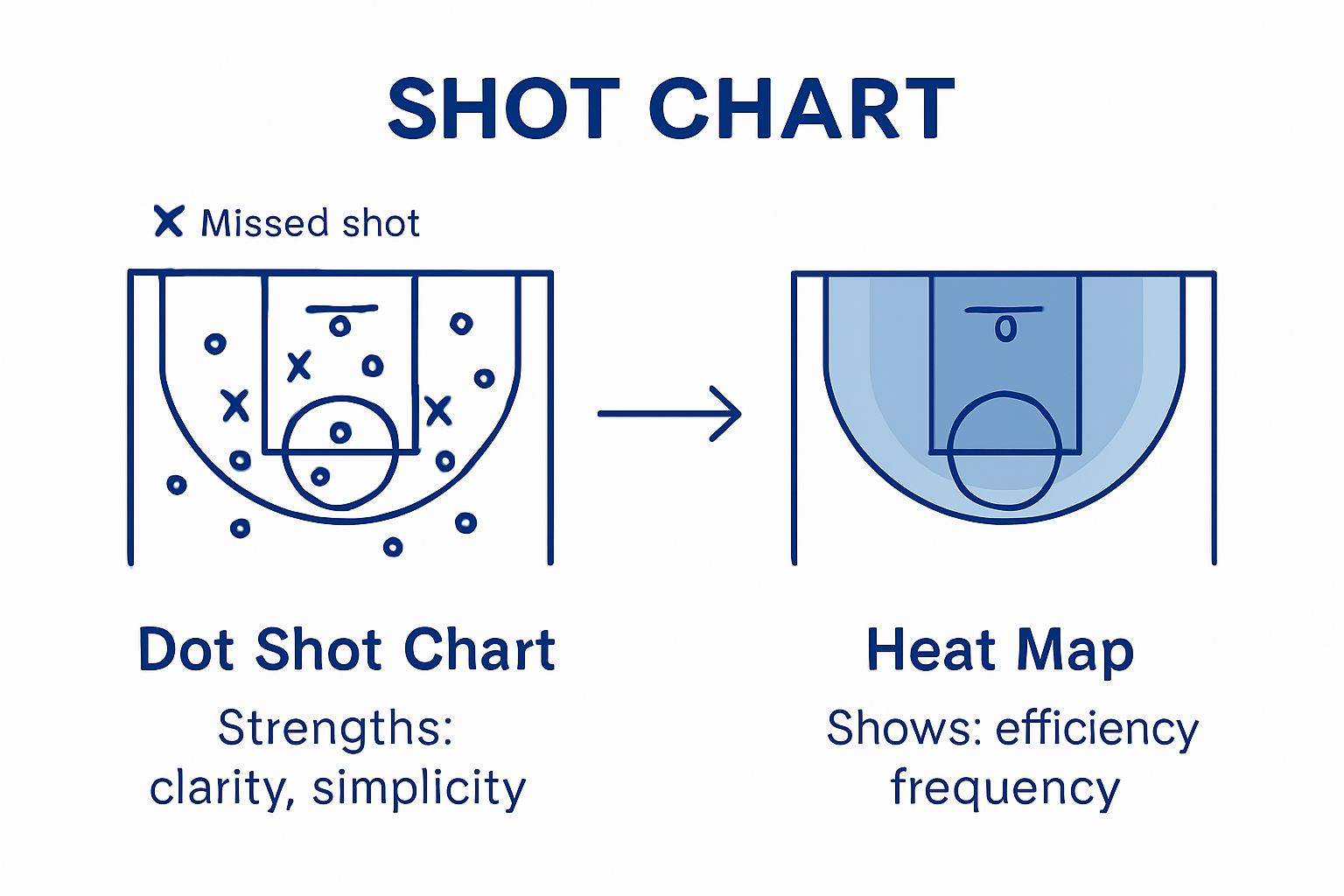 SHOT CHART

X Missed shot

Dot Shot Chart

Strengths: clarity, simplicity

Heat Map

Shows: efficiency frequency