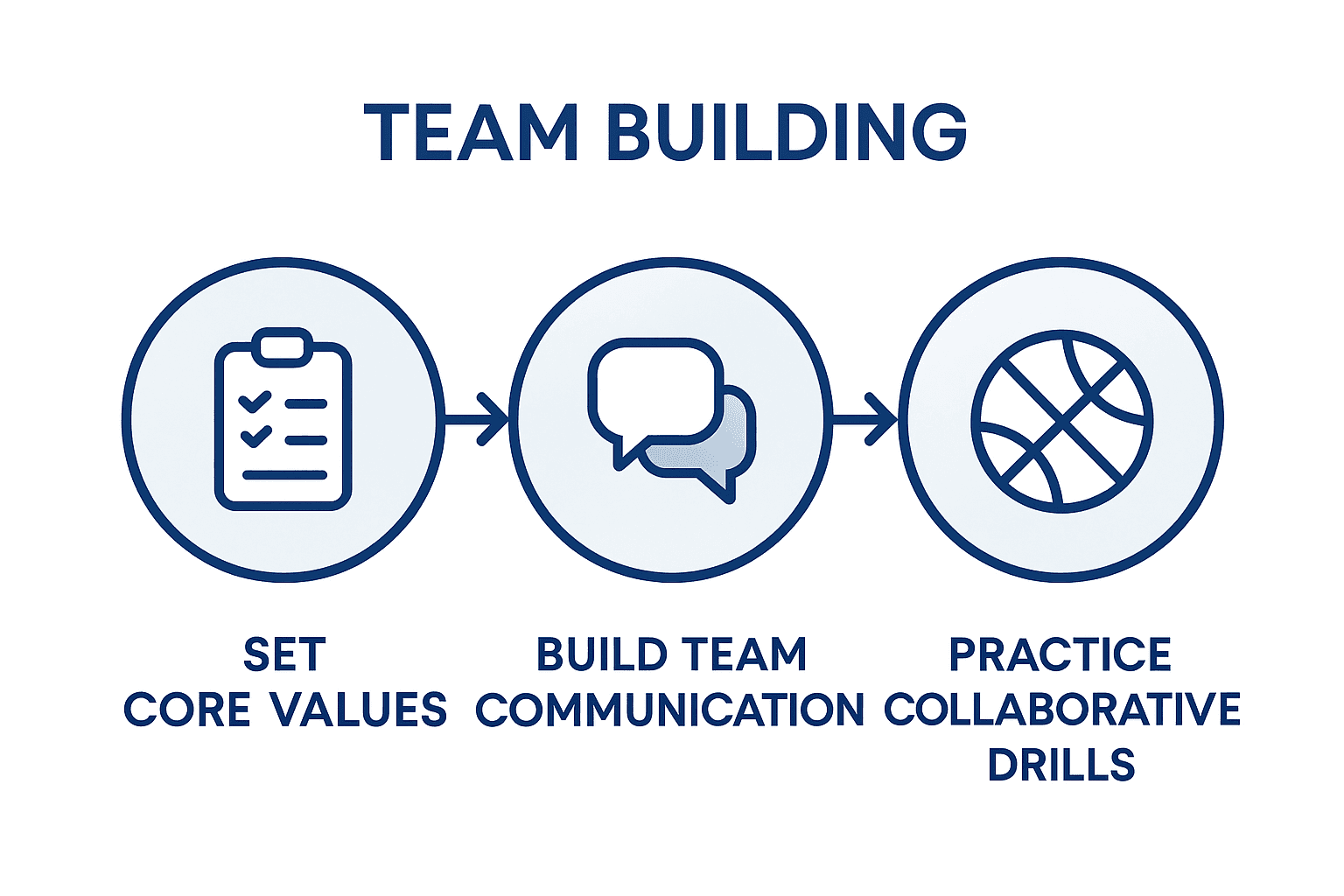 TEAM BUILDING

SET CORE VALUES

BUILD TEAM COMMUNICATION

PRACTICE COLLABORATIVE DRILLS