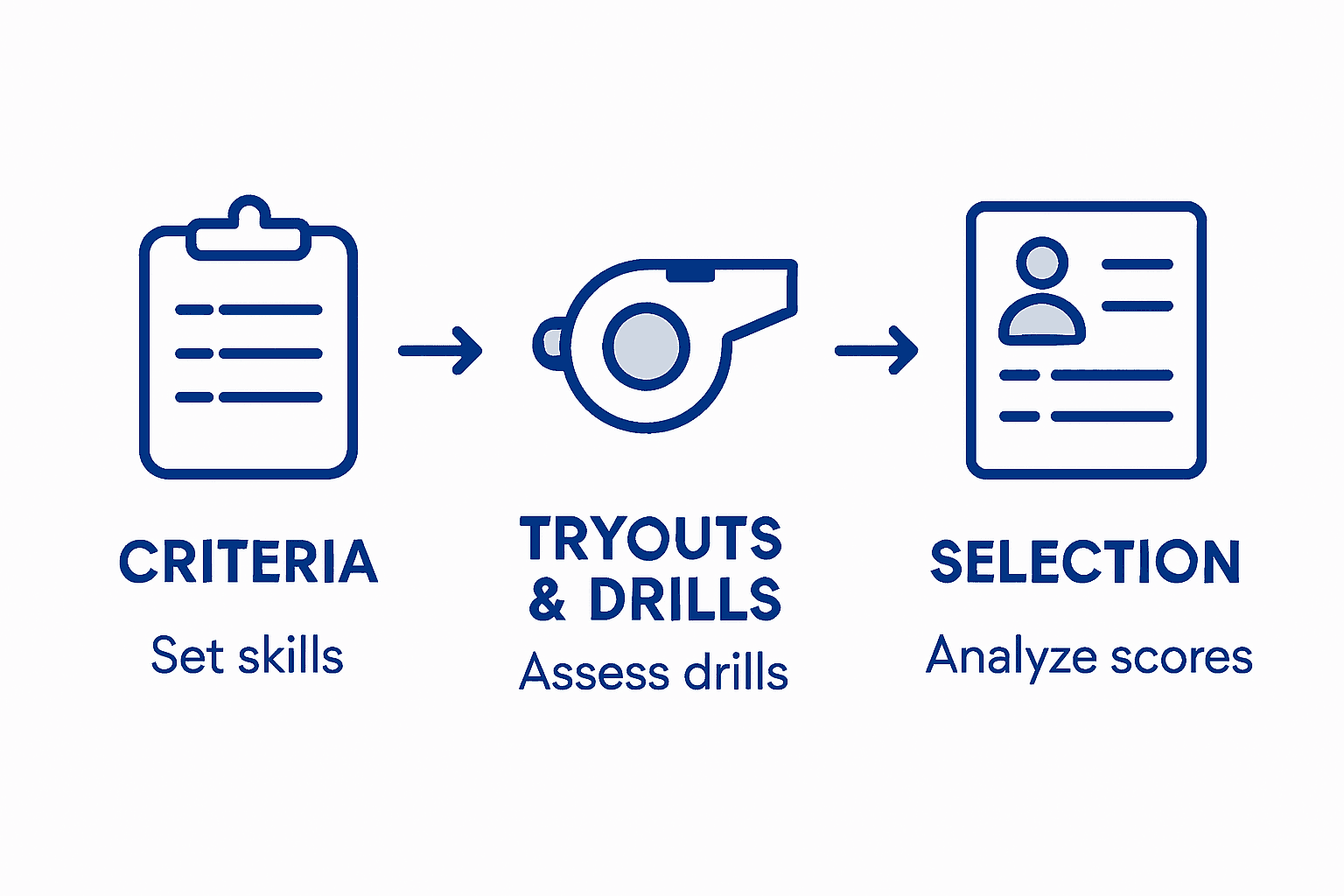 CRITERIA

Set skills

TRYOUTS & DRILLS

Assess drills

SELECTION

Analyze scores