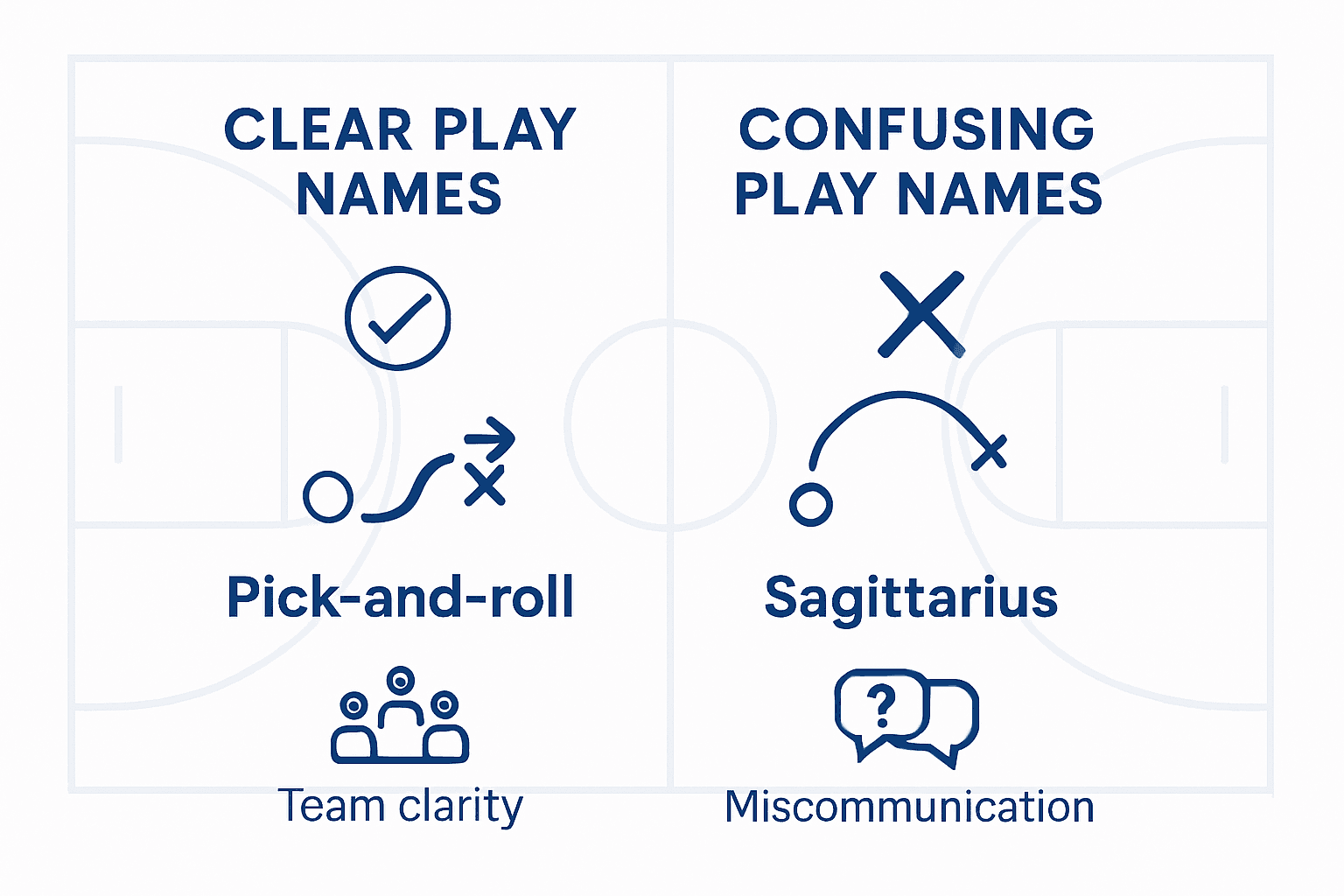 CLEAR PLAY NAMES

Pick-and-roll

Team clarity

CONFUSING PLAY NAMES

Sagittarius

?

Miscommunication