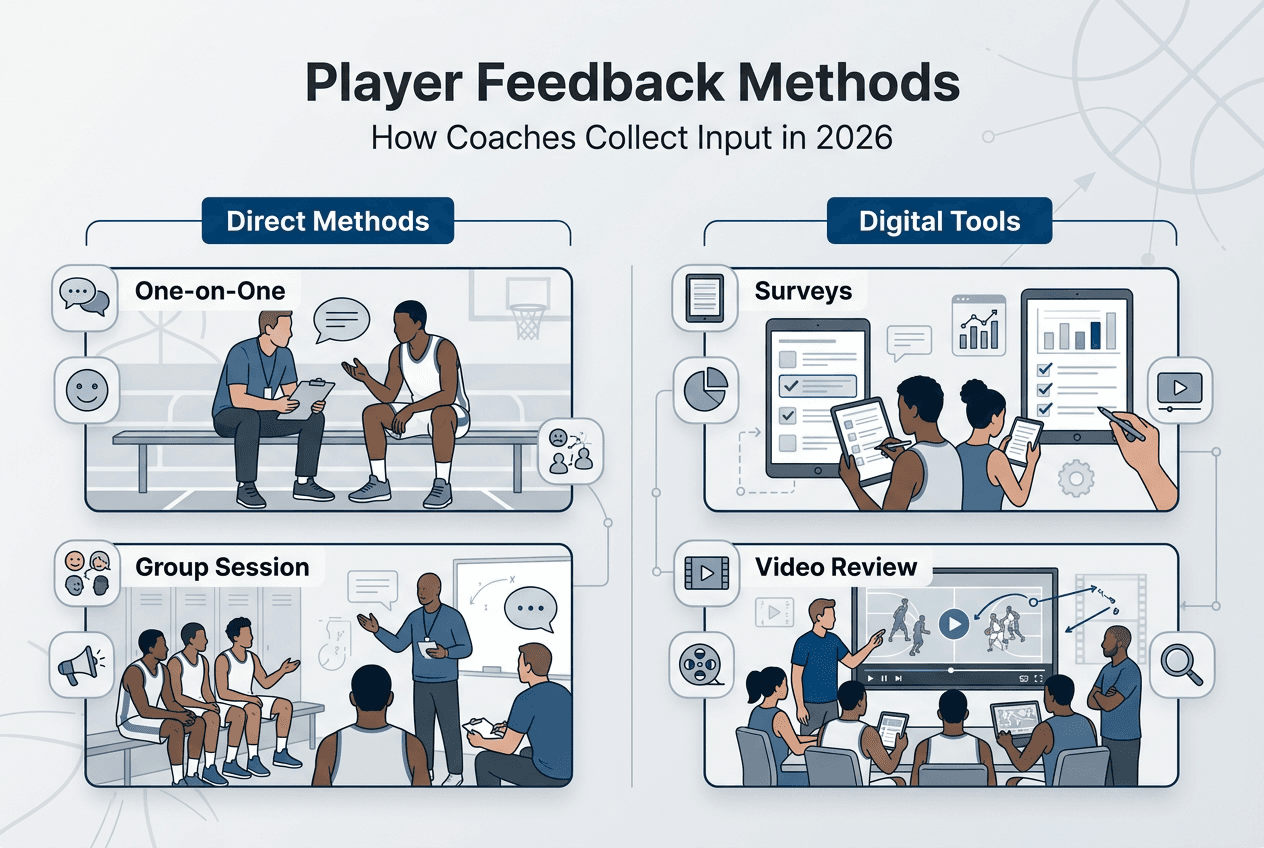 Player Feedback Methods
How Coaches Collect Input in 2026

Direct Methods

One-on-One

Group Session

Digital Tools

Surveys

Video Review