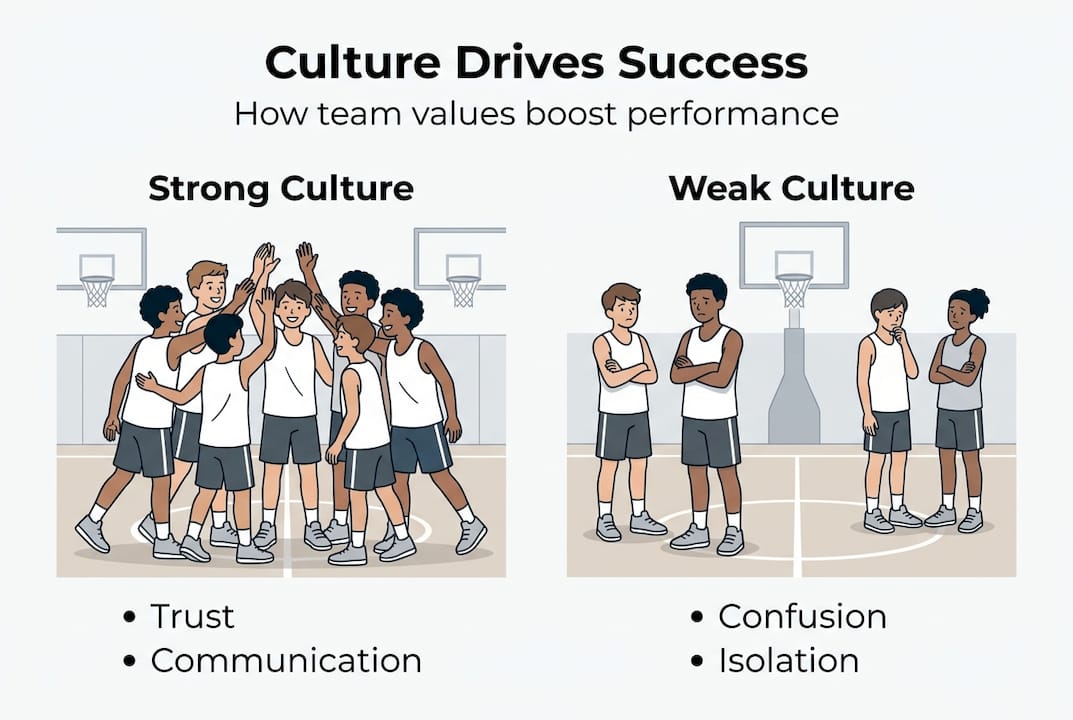 Culture Drives Success
How team values boost performance

Strong Culture

• Trust
• Communication

Weak Culture

• Confusion
• Isolation