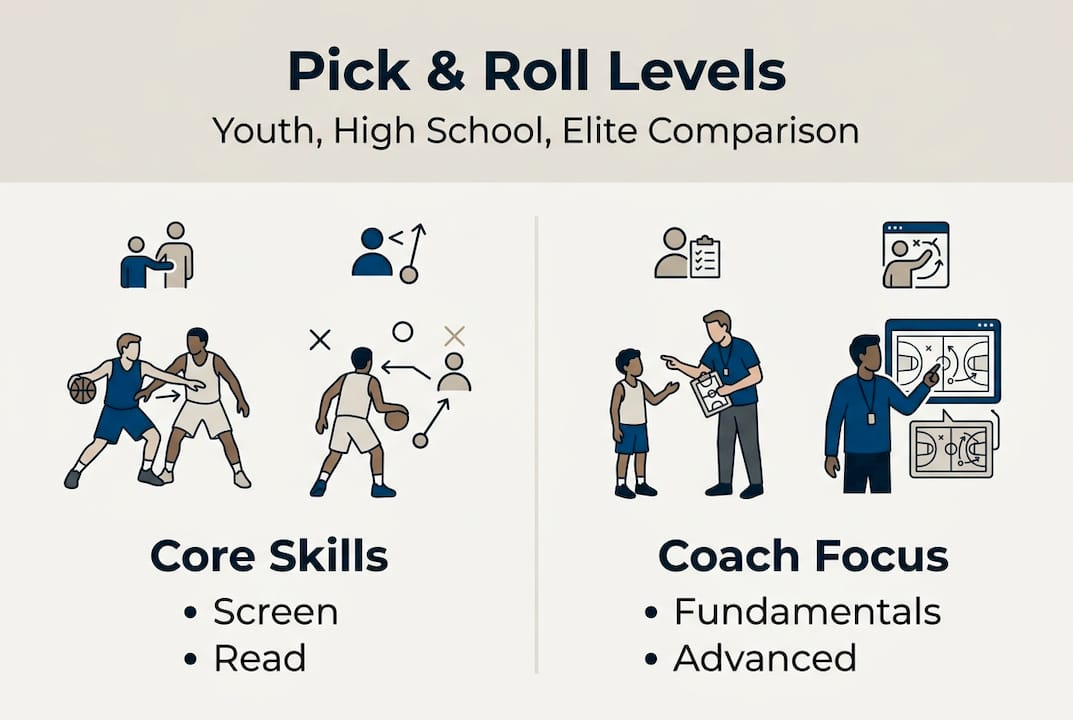 Pick & Roll Levels
Youth, High School, Elite Comparison

Core Skills
• Screen
• Read

Coach Focus
• Fundamentals
• Advanced