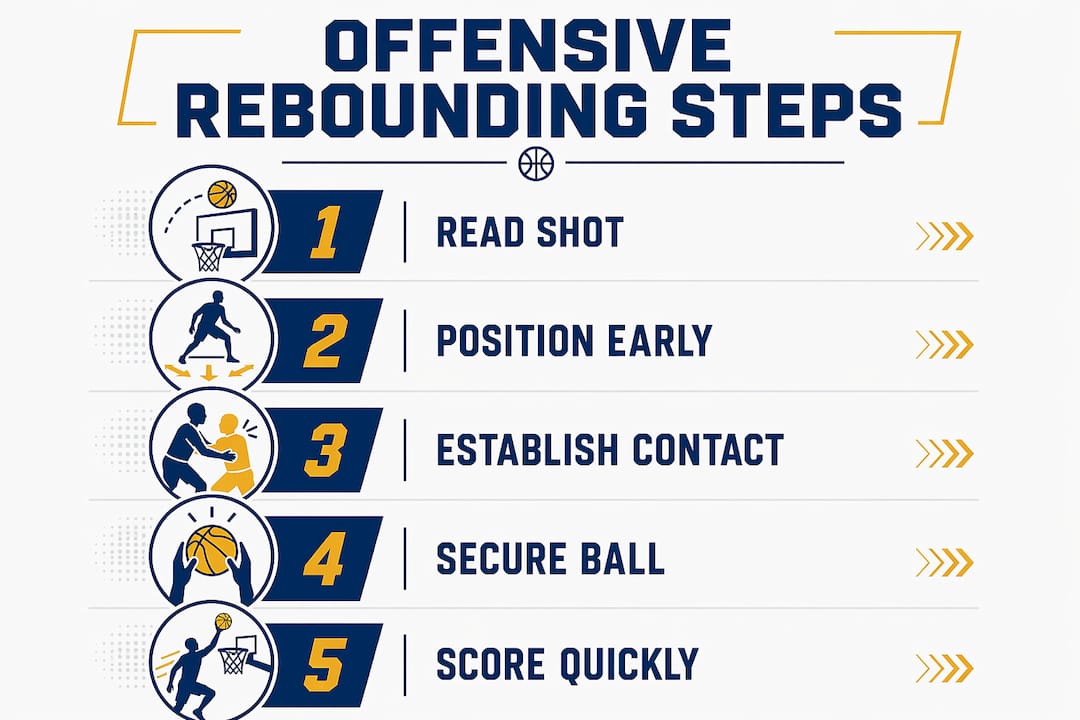 OFFENSIVE REBOUNDING STEPS

1 READ SHOT

2 POSITION EARLY

3 ESTABLISH CONTACT

4 SECURE BALL

5 SCORE QUICKLY