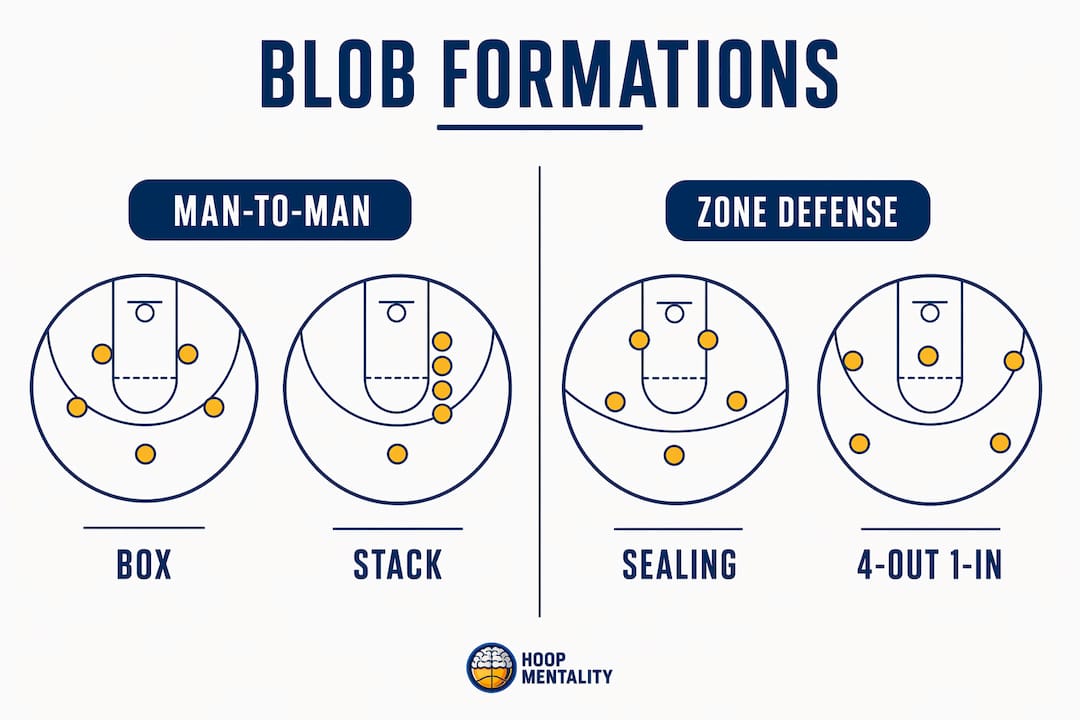 BLOB FORMATIONS

MAN-TO-MAN

BOX

STACK

ZONE DEFENSE

SEALING

4-OUT 1-IN

HOOP MENTALITY