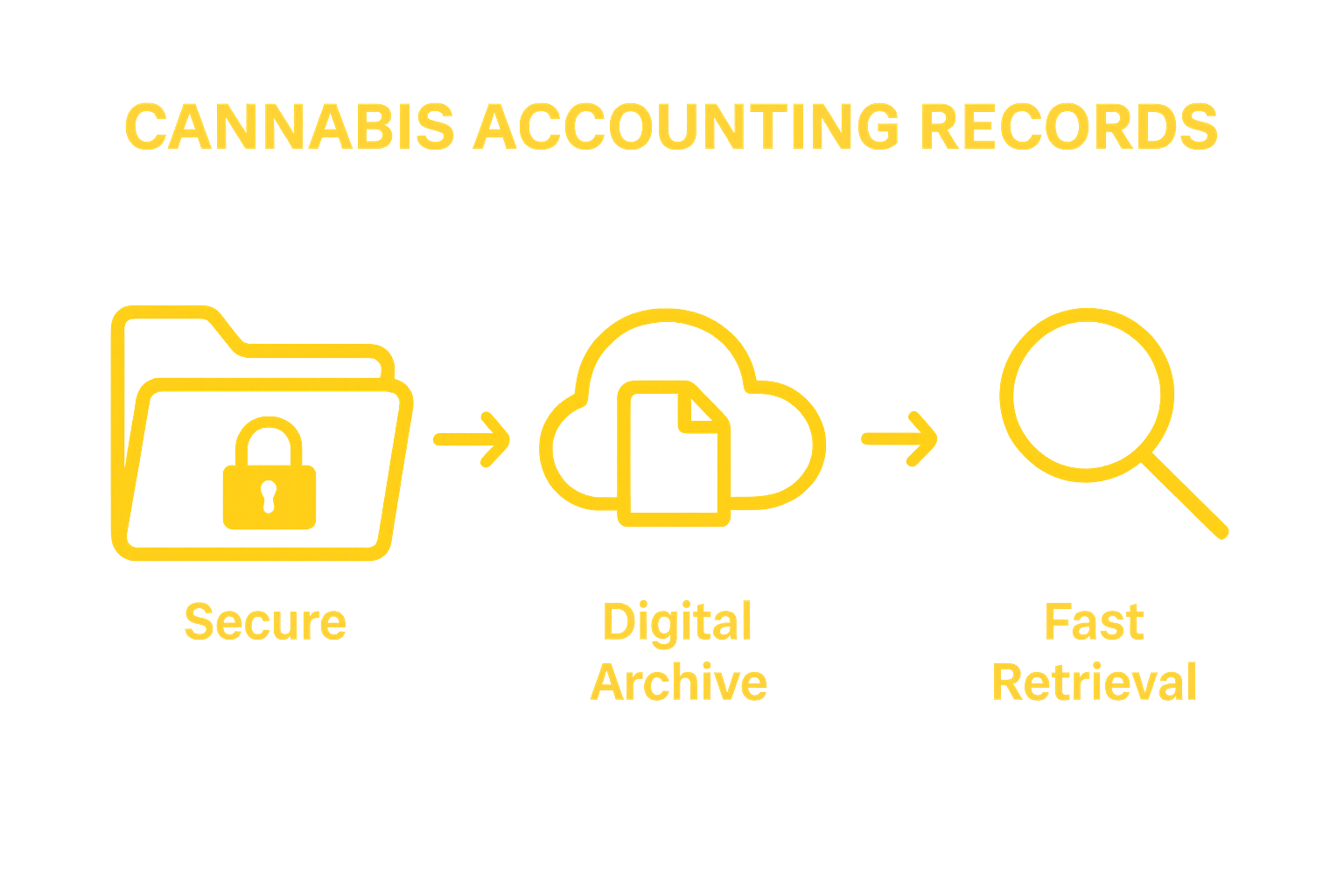 CANNABIS ACCOUNTING RECORDS

Secure

Digital Archive

Fast Retrieval