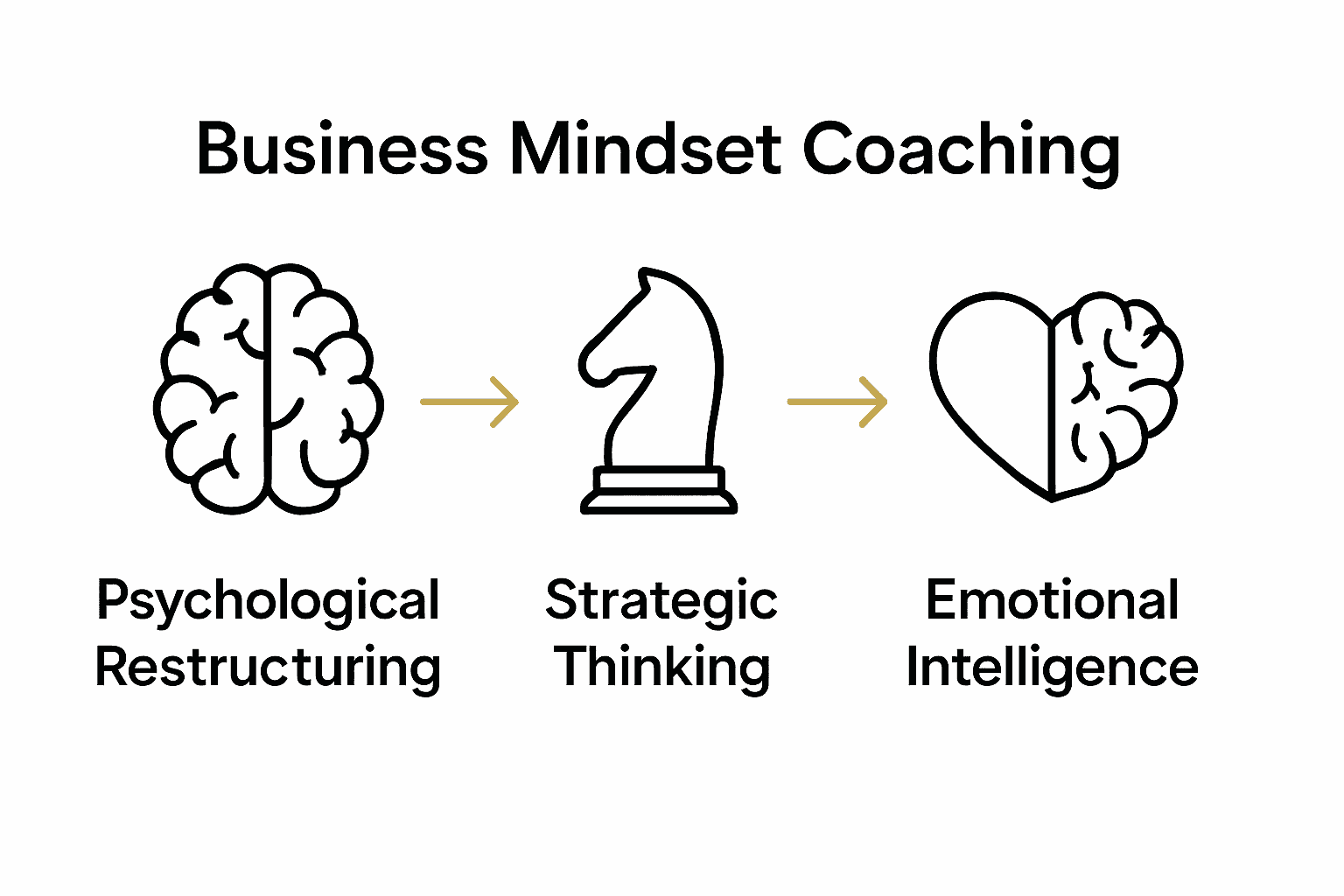 Business Mindset Coaching

Psychological Restructuring

Strategic Thinking

Emotional Intelligence