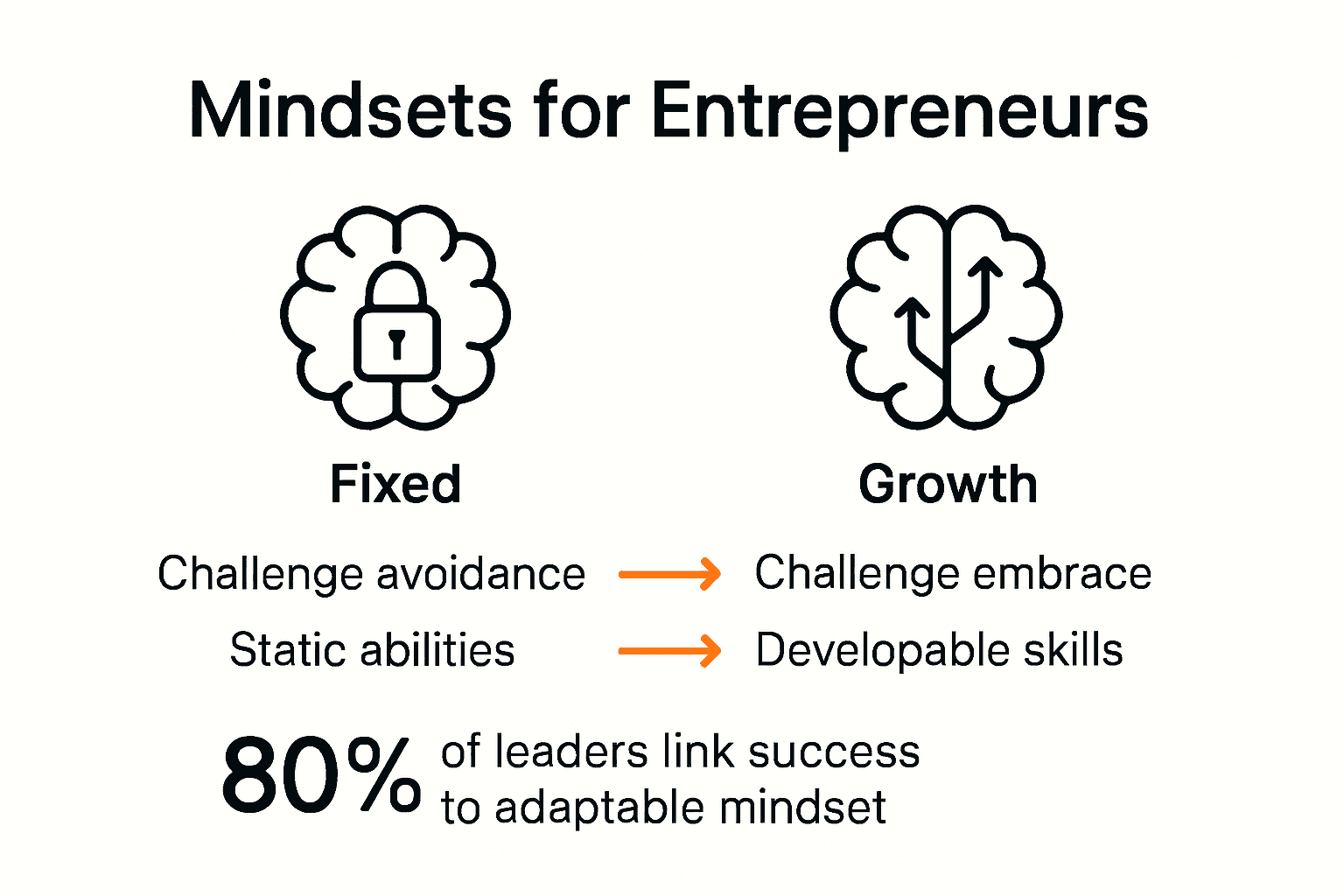 Mindsets for Entrepreneurs

Fixed

Growth

Challenge avoidance → Challenge embrace

Static abilities → Developable skills

80% of leaders link success to adaptable mindset