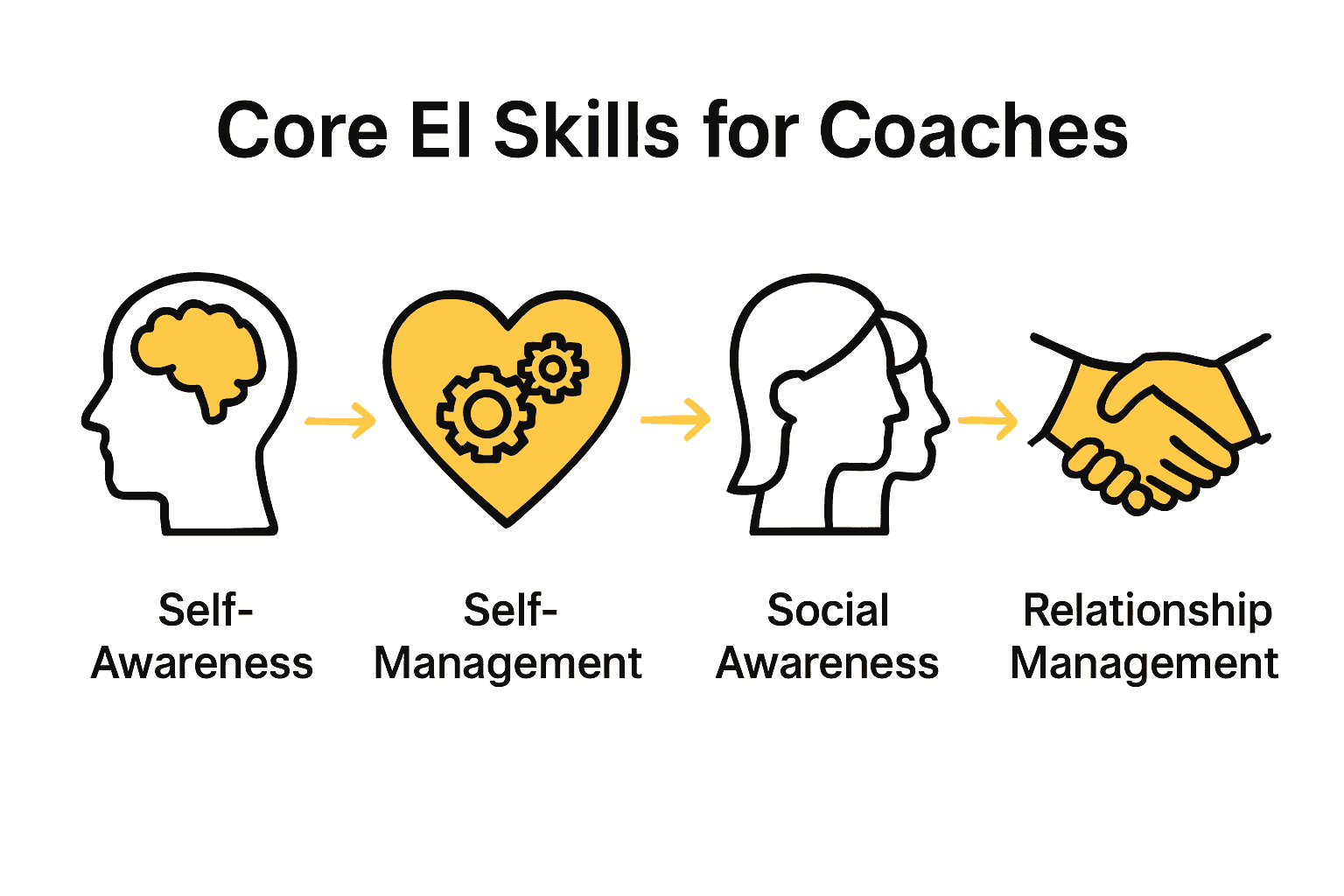 Core EI Skills for Coaches

Self-Awareness

Self-Management

Social Awareness

Relationship Management