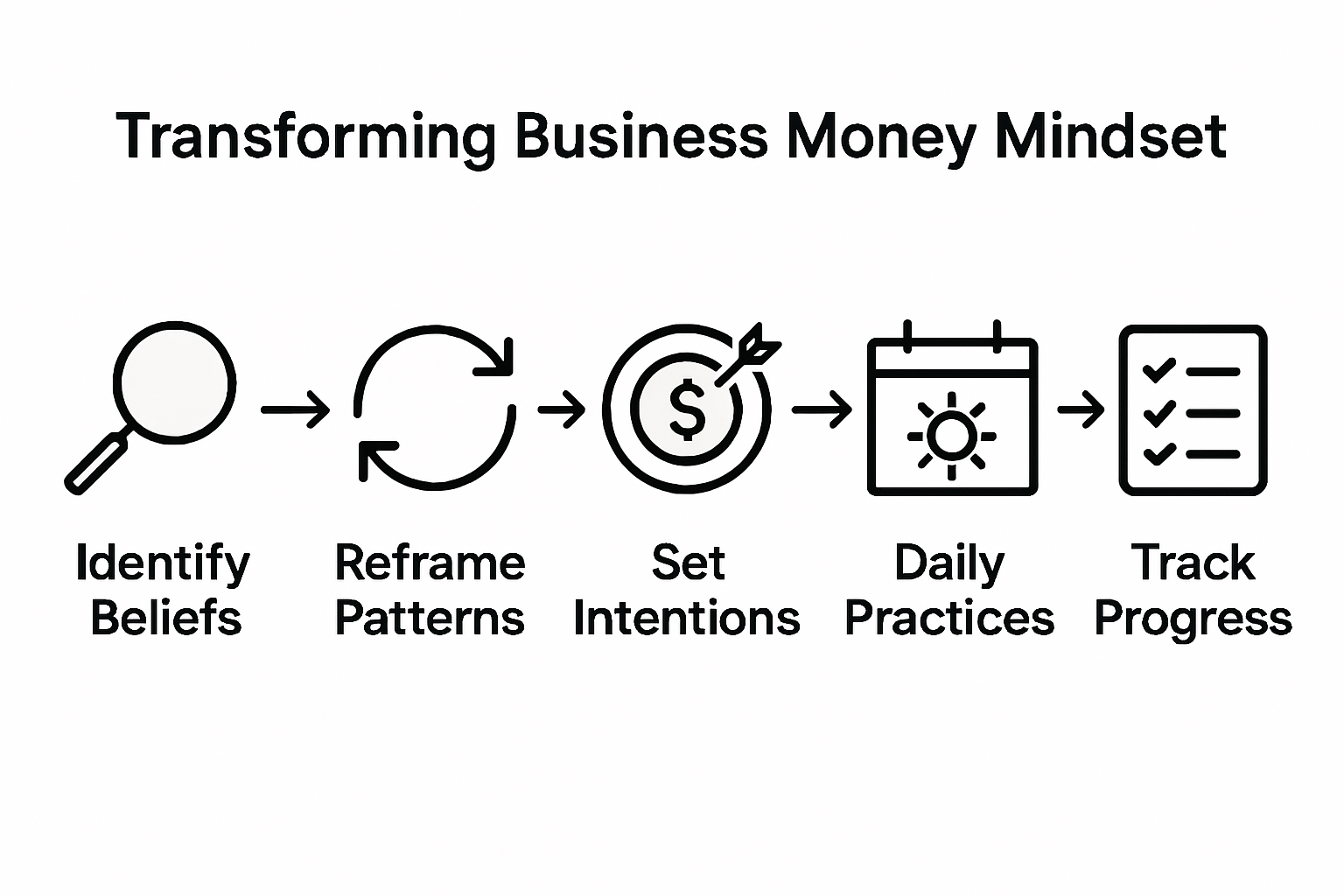 Transforming Business Money Mindset

$

Identify Beliefs

Reframe Patterns

Set Intentions

Daily Practices

Track Progress