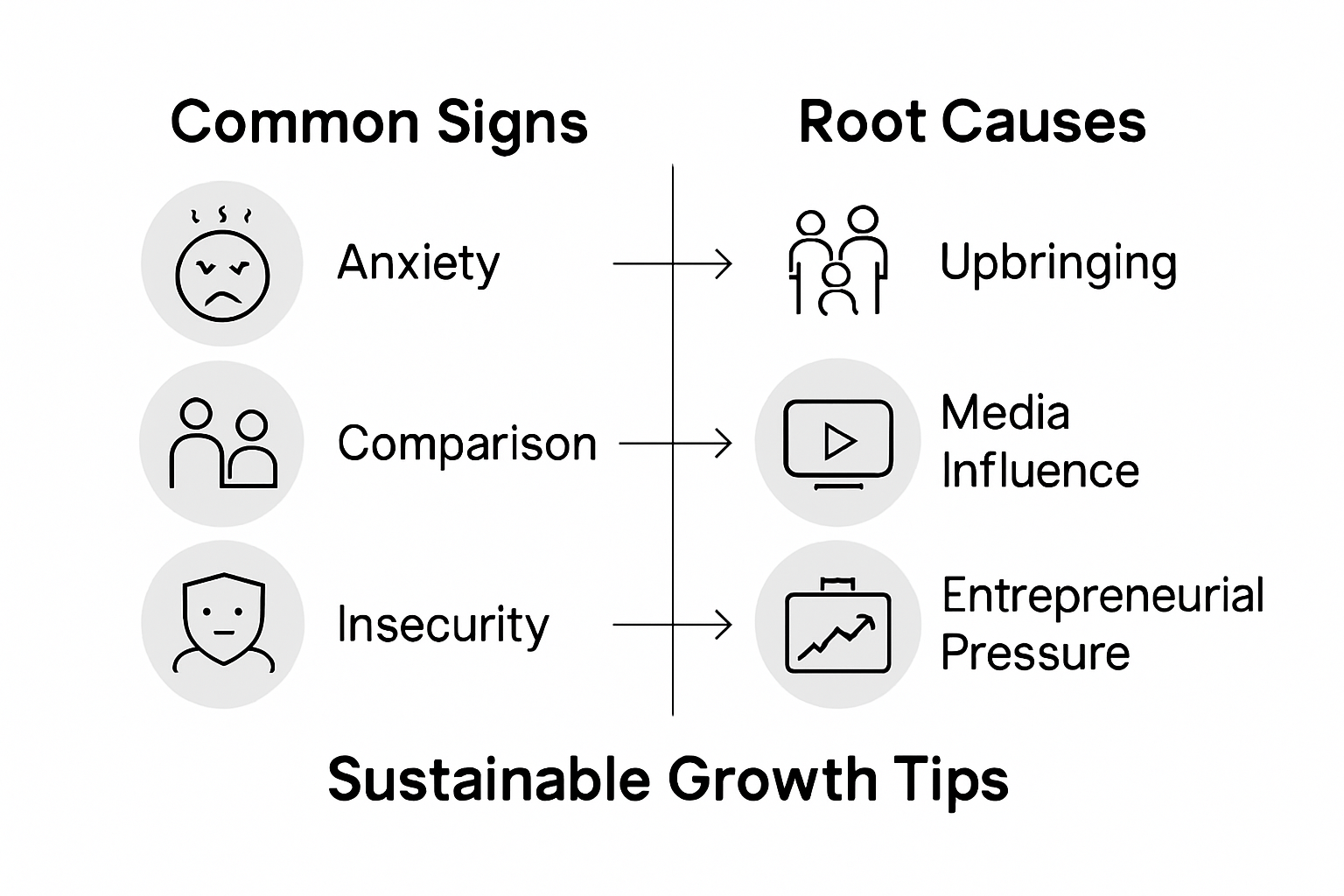 Common Signs

Anxiety

Comparison

Insecurity

Root Causes

Upbringing

Media Influence

Entrepreneurial Pressure

Sustainable Growth Tips