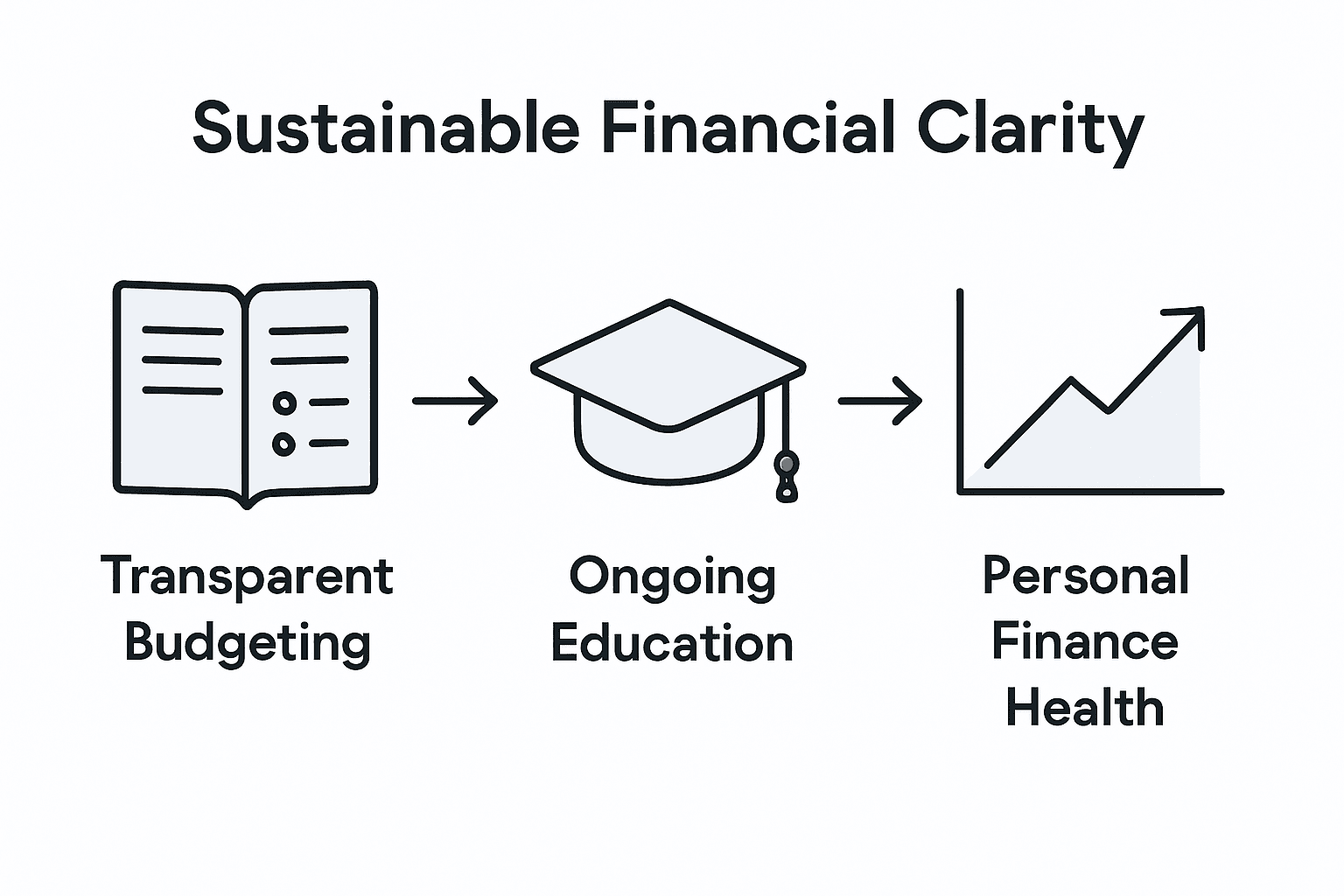 Sustainable Financial Clarity

Transparent Budgeting

Ongoing Education

Personal Finance Health