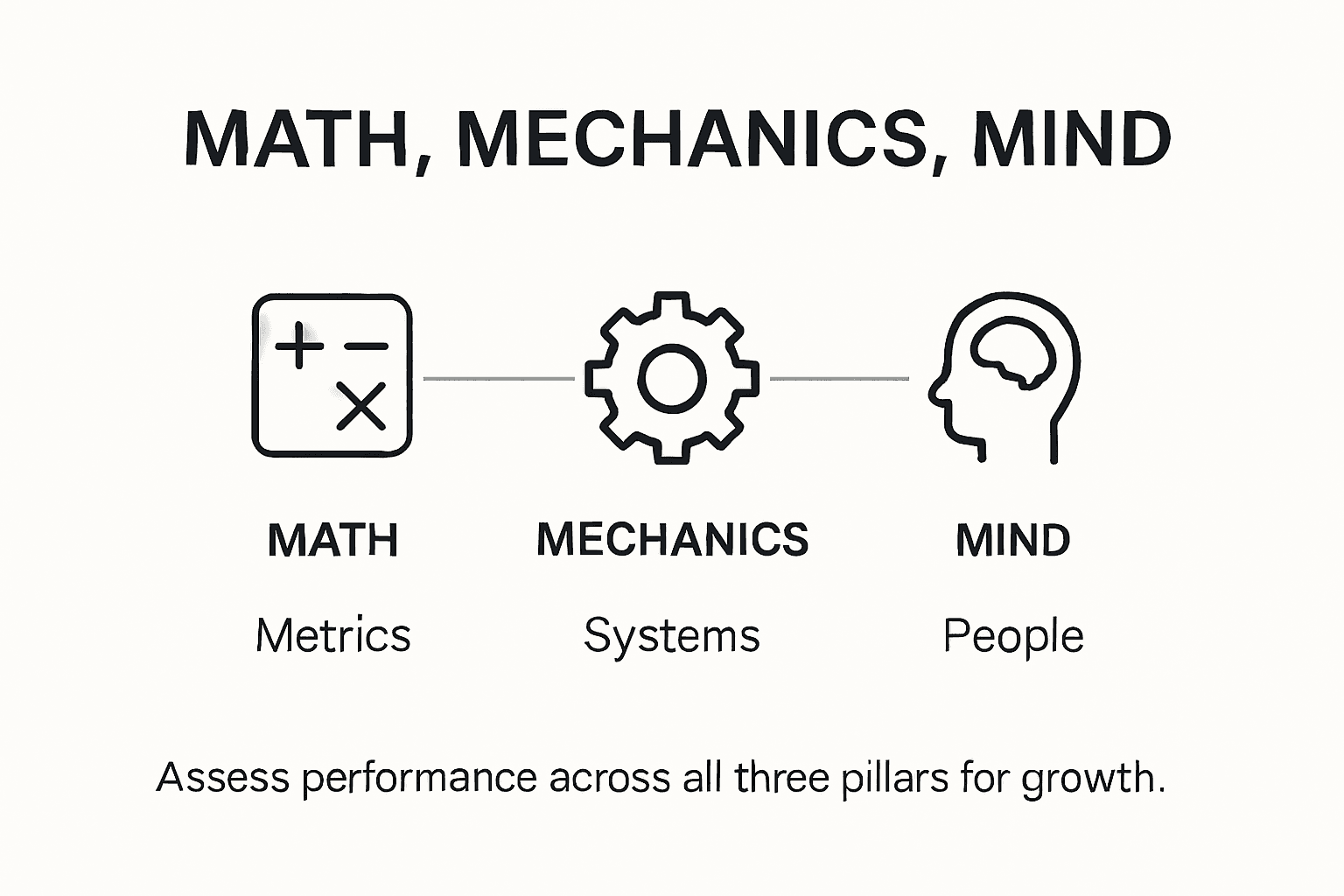 MATH, MECHANICS, MIND

+ −
×

MATH
Metrics

MECHANICS
Systems

MIND
People

Assess performance across all three pillars for growth.