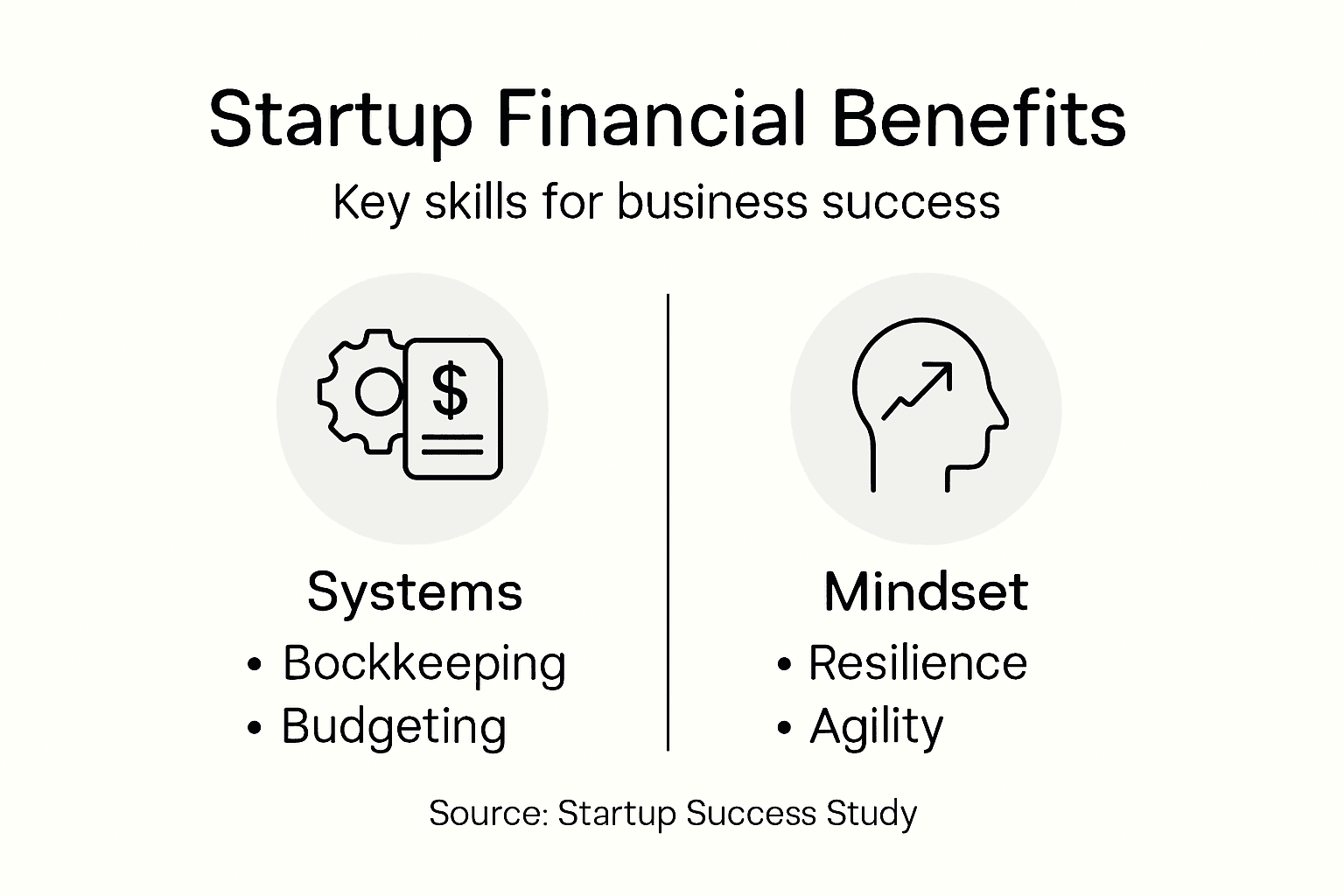 Startup Financial Benefits

Key skills for business success

$

Systems
• Bockkeeping
• Budgeting

Mindset
• Resilience
• Agility

Source: Startup Success Study