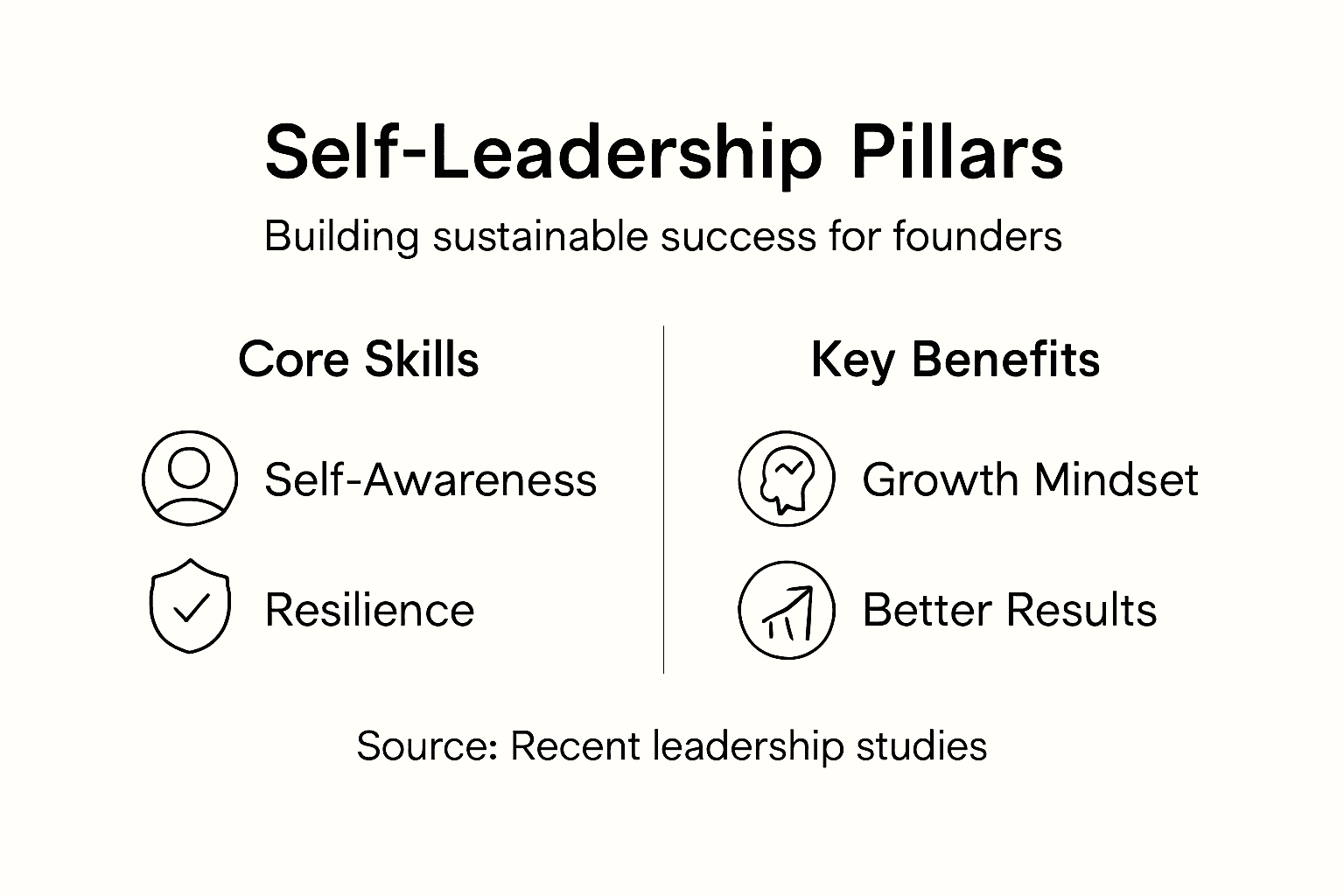 Self-Leadership Pillars

Building sustainable success for founders

Core Skills

Self-Awareness

Resilience

Key Benefits

Growth Mindset

Better Results

Source: Recent leadership studies