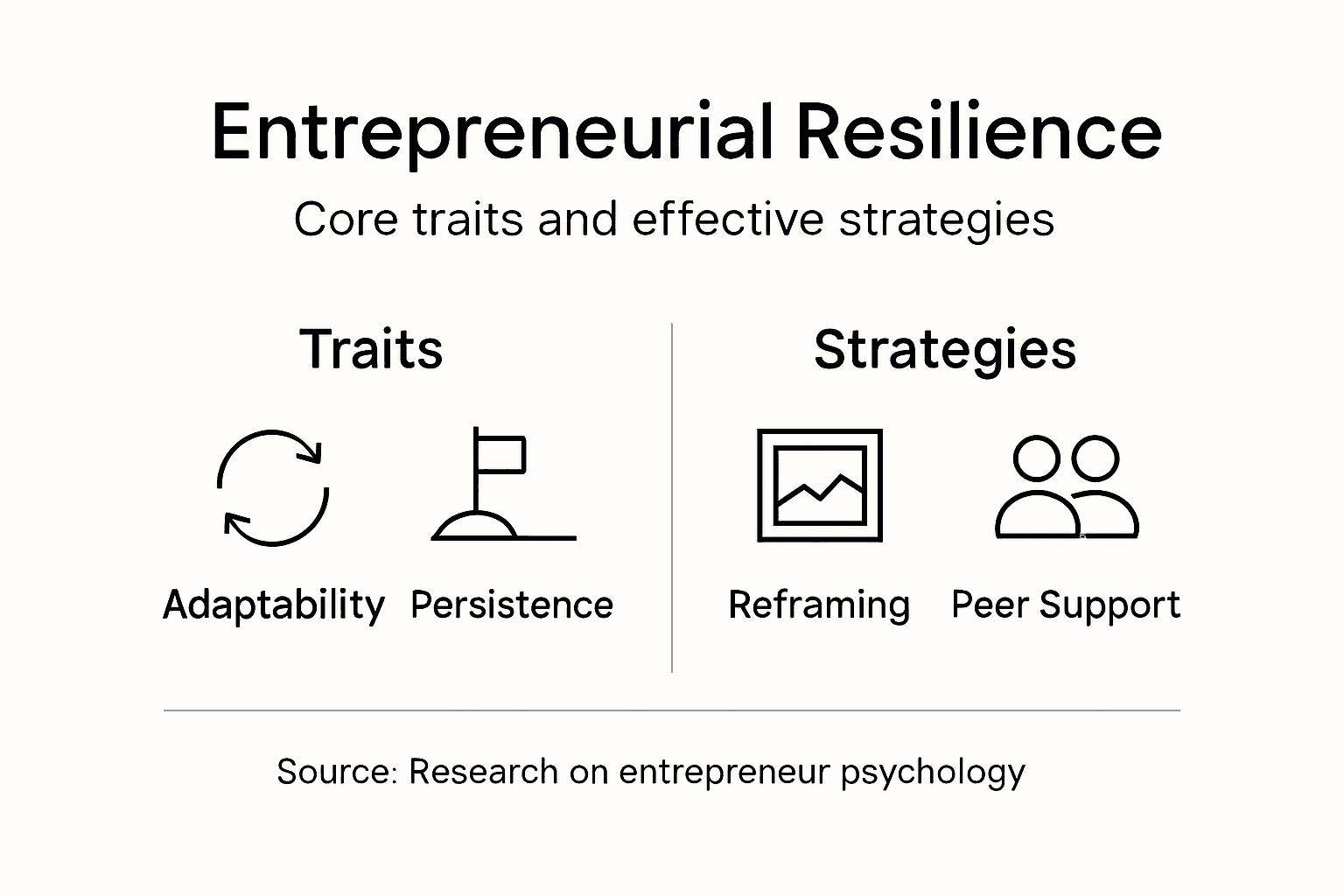 Entrepreneurial Resilience

Core traits and effective strategies

Traits

Adaptability

Persistence

Strategies

Reframing

Peer Support

Source: Research on entrepreneur psychology