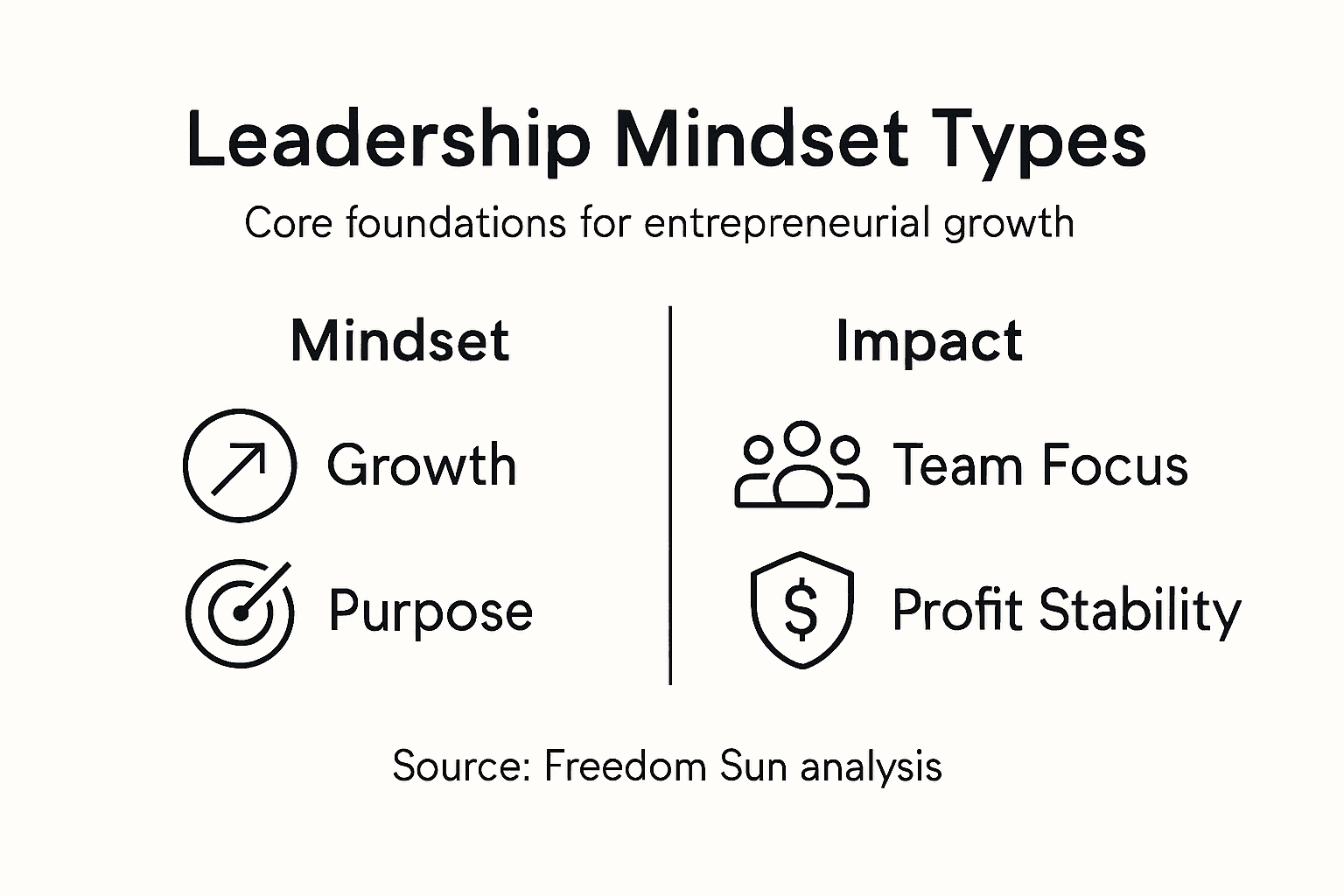 Leadership Mindset Types

Core foundations for entrepreneurial growth

Mindset

Growth

Purpose

Impact

Team Focus

Profit Stability

Source: Freedom Sun analysis