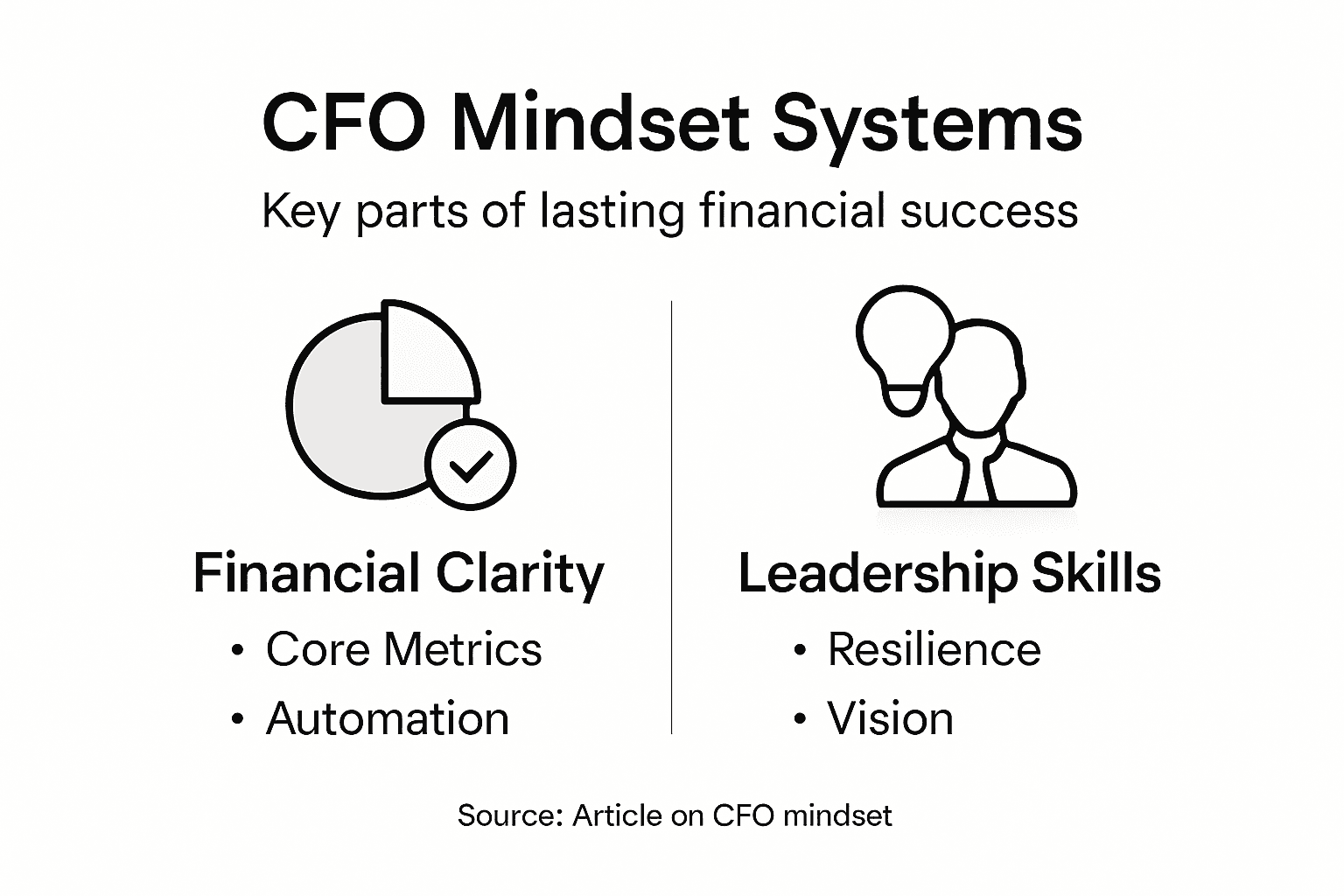 CFO Mindset Systems

Key parts of lasting financial success

Financial Clarity
• Core Metrics
• Automation

Leadership Skills
• Resilience
• Vision

Source: Article on CFO mindset