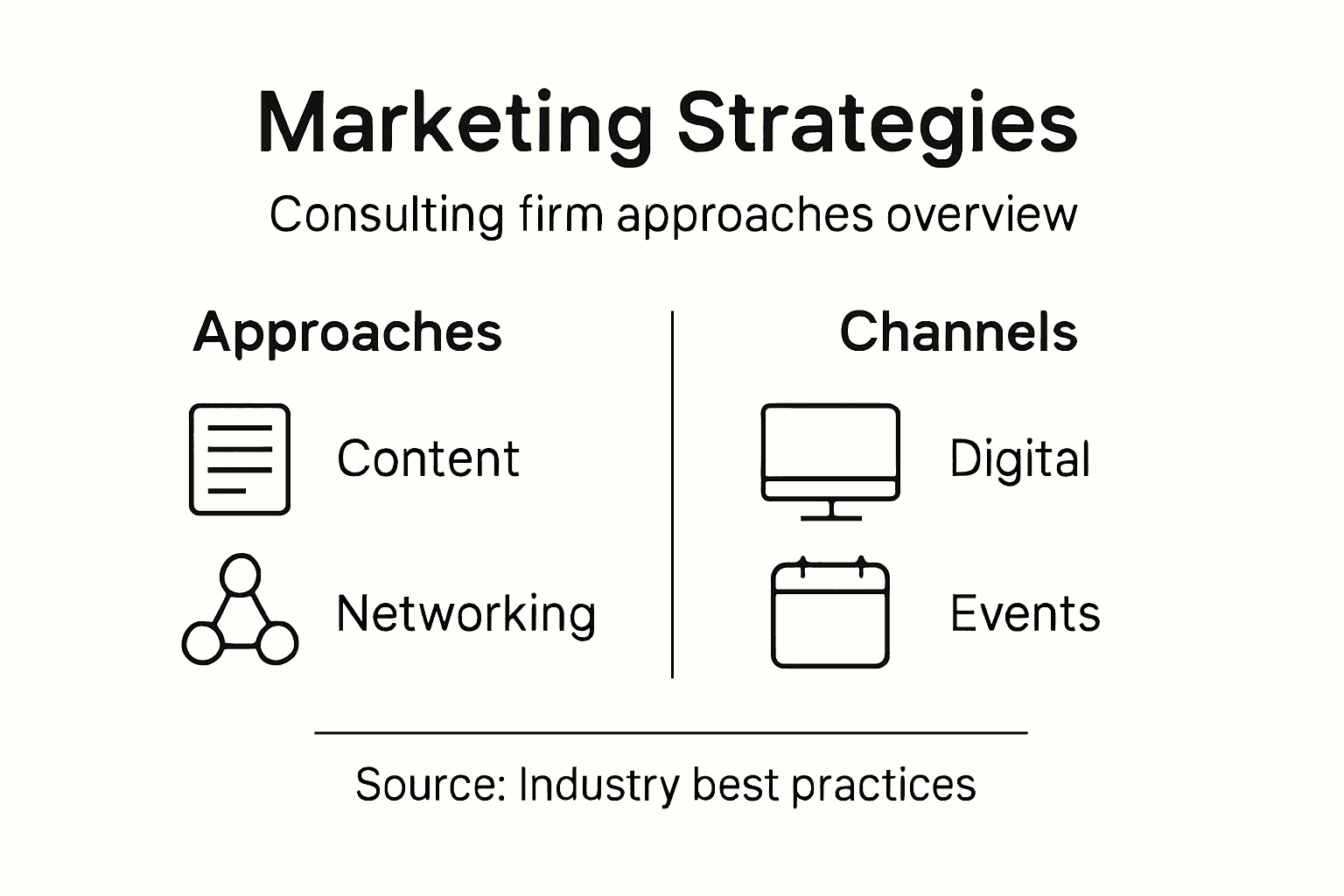 Marketing Strategies

Consulting firm approaches overview

Approaches

Content

Networking

Channels

Digital

Events

Source: Industry best practices