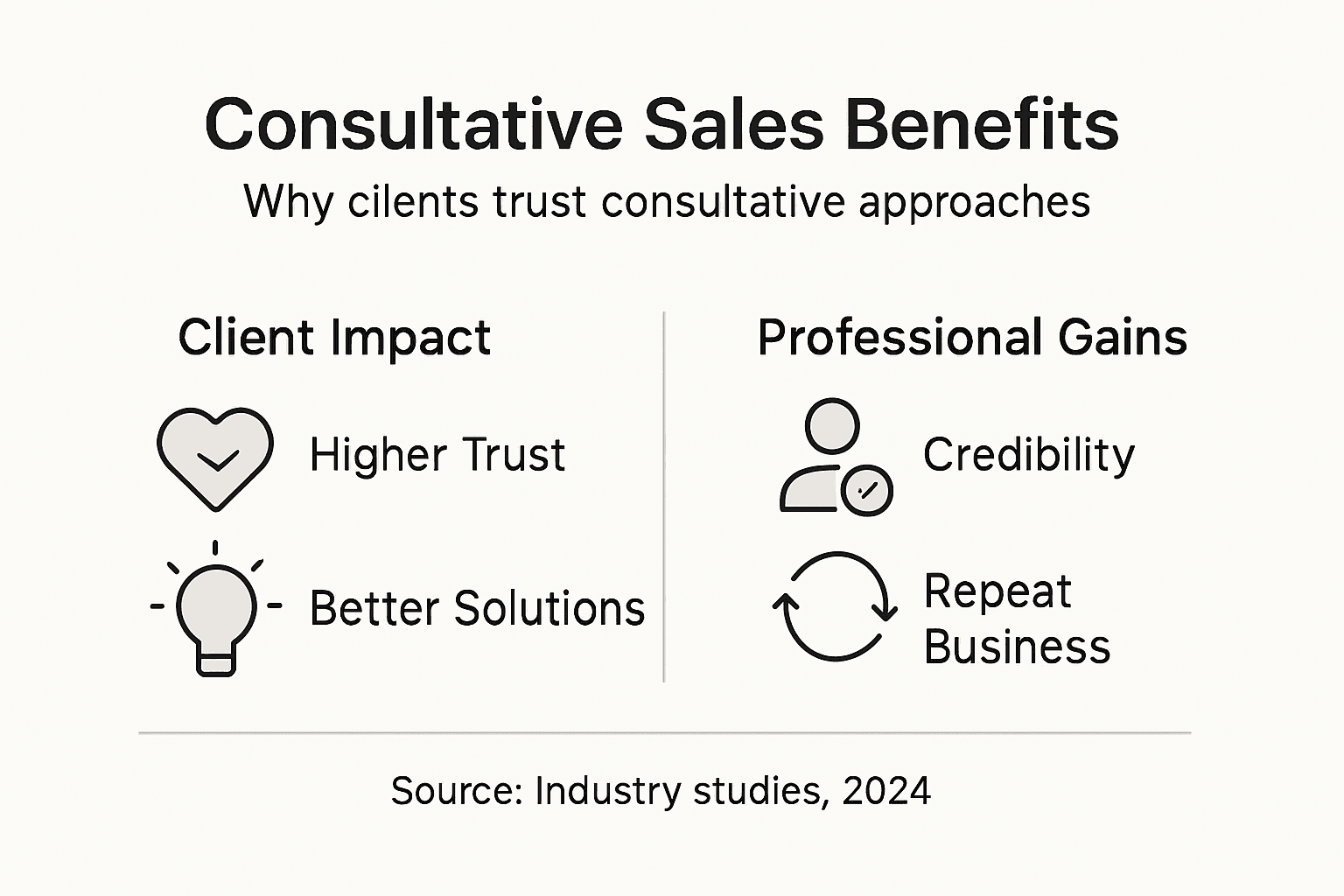 Consultative Sales Benefits

Why cilents trust consultative approaches

Client Impact

Higher Trust

Better Solutions

Professional Gains

Credibility

Repeat Business

Source: Industry studies, 2024