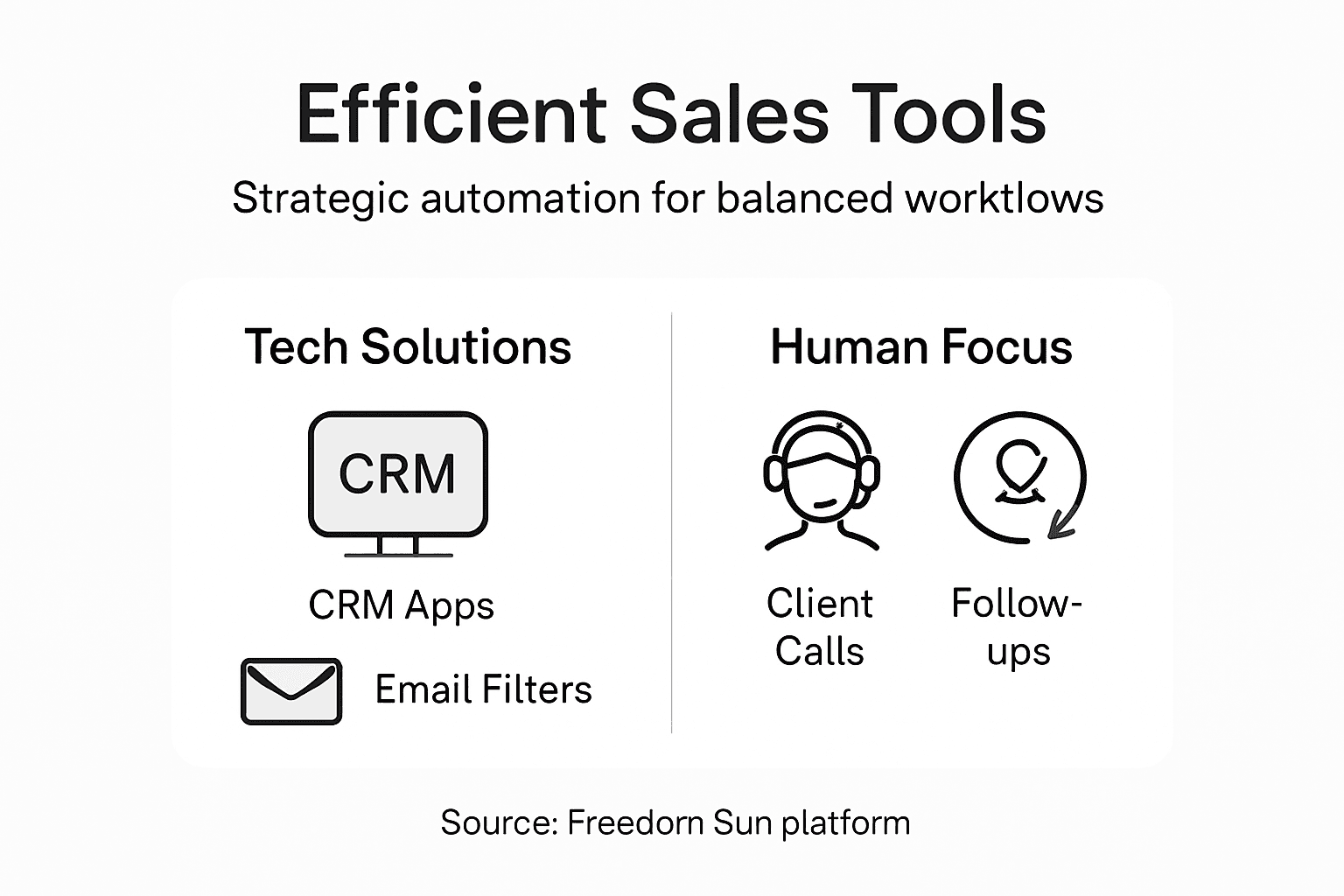 Efficient Sales Tools

Strategic automation for balanced worktlows

Tech Solutions

CRM

CRM Apps

Email Filters

Human Focus

Client Calls

Follow-ups

Source: Freedorn Sun platform