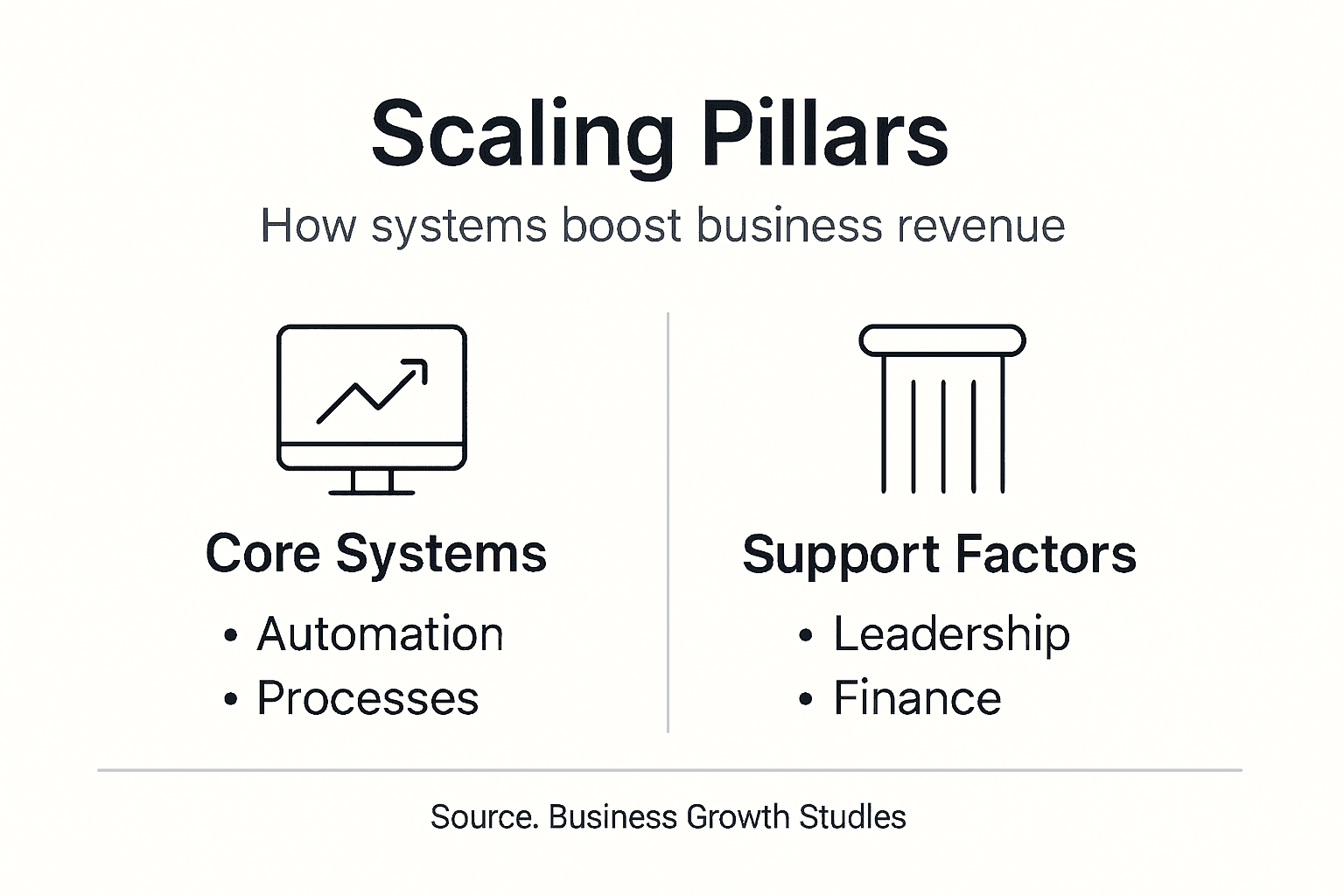 Scaling Pillars

How systems boost business revenue

Core Systems

• Automation
• Processes

Support Factors

• Leadership
• Finance

Source. Business Growth Studles